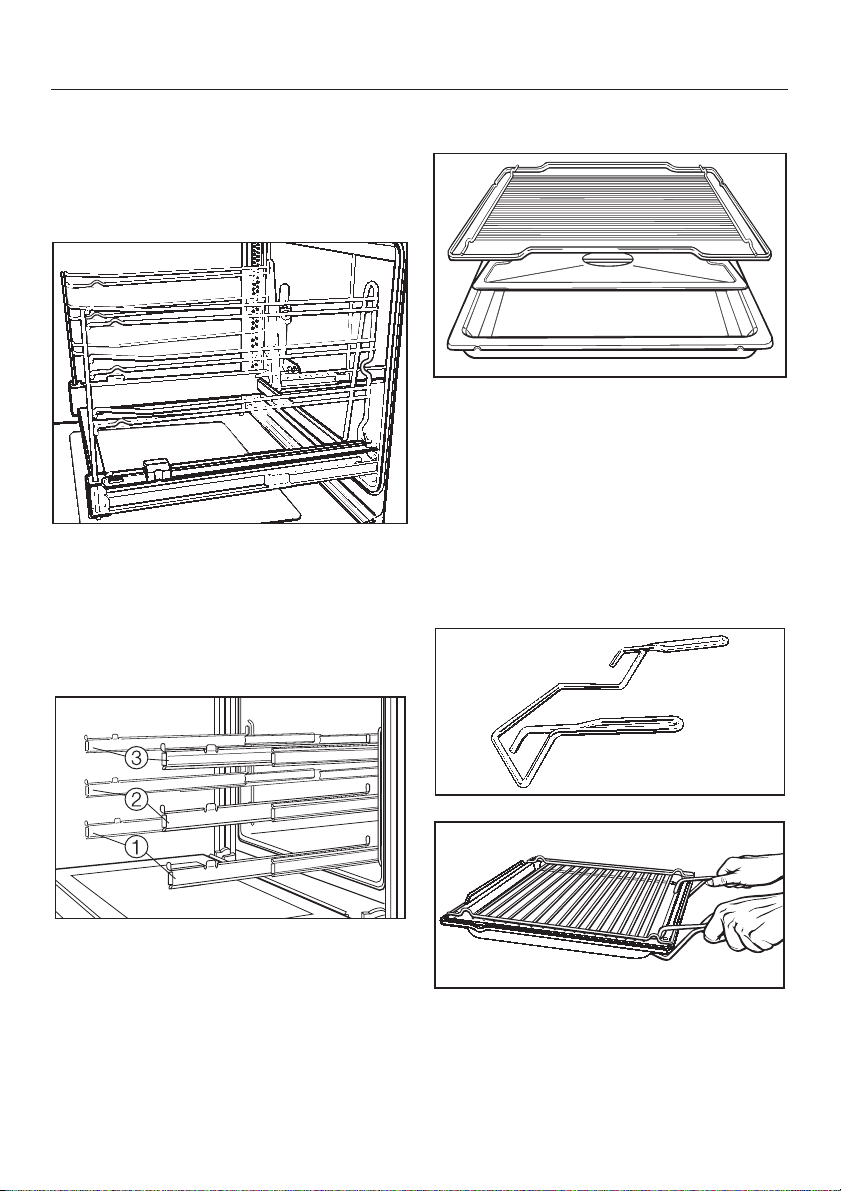 3

2

1