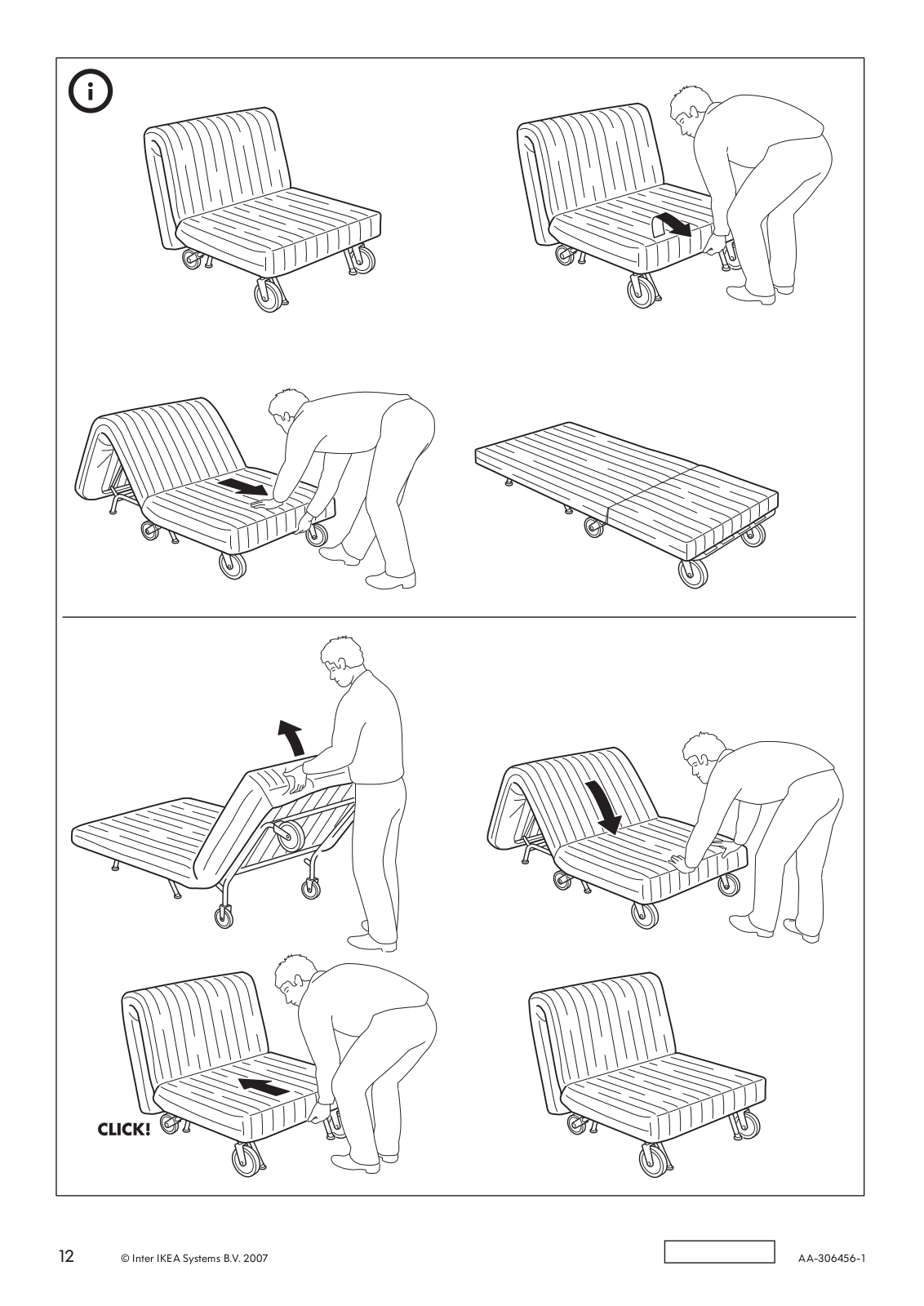 i

CLICK!

12 © Inter IKEA Systems B.V. 2007 AA-306456-1