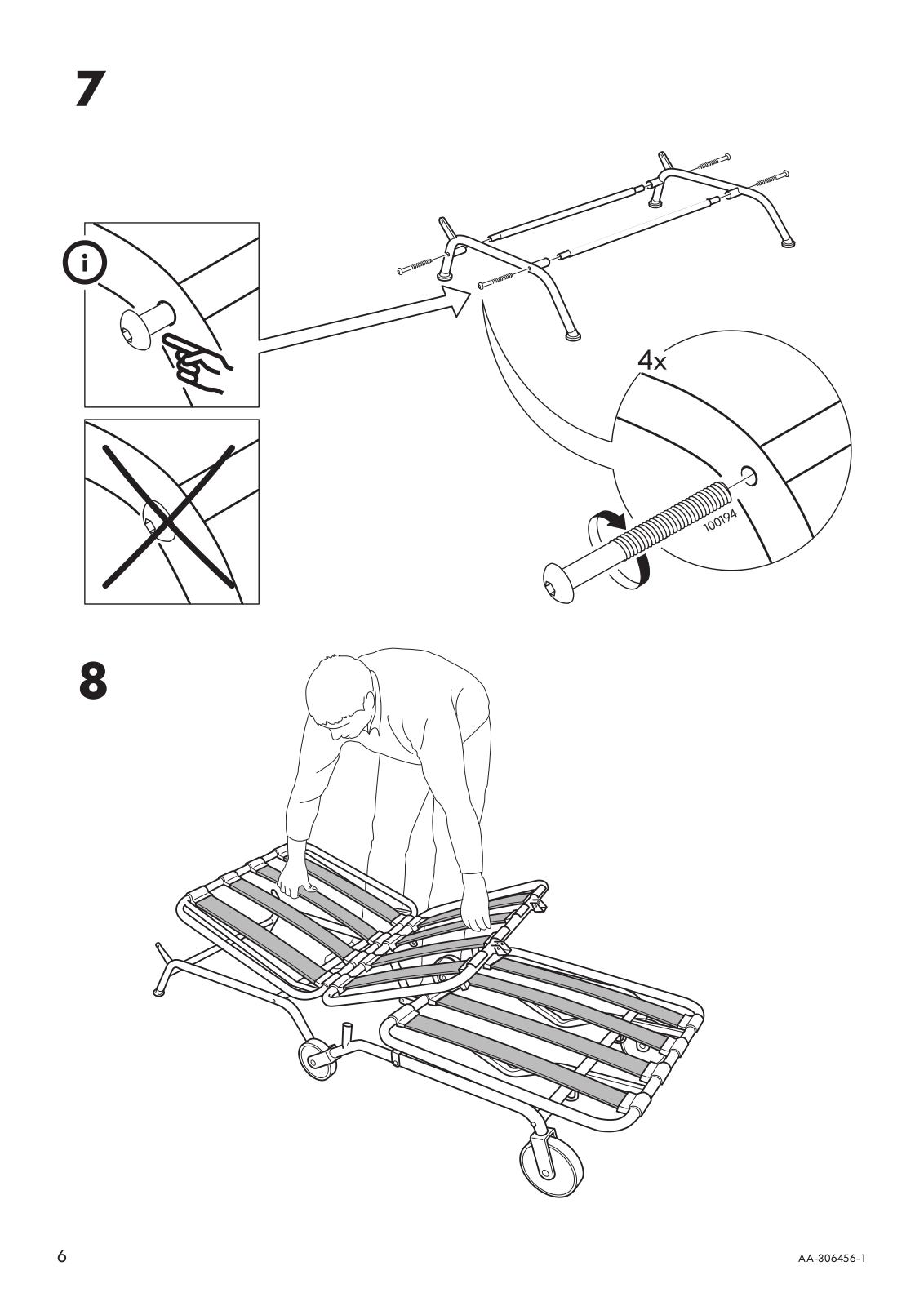 7

i

4x

100194

8

6

AA-306456-1