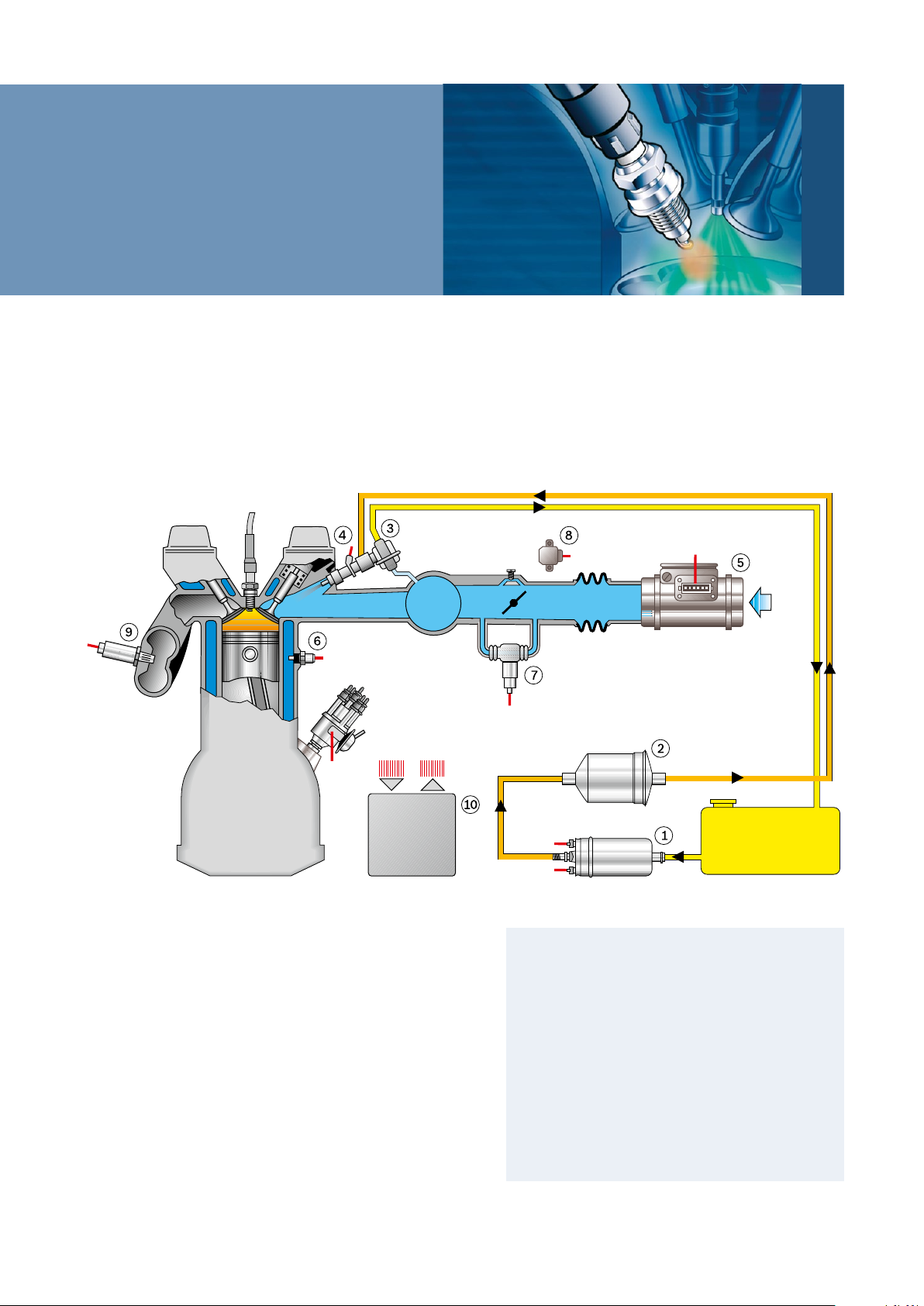 4 3 8 5 9 6 7 2 10 1