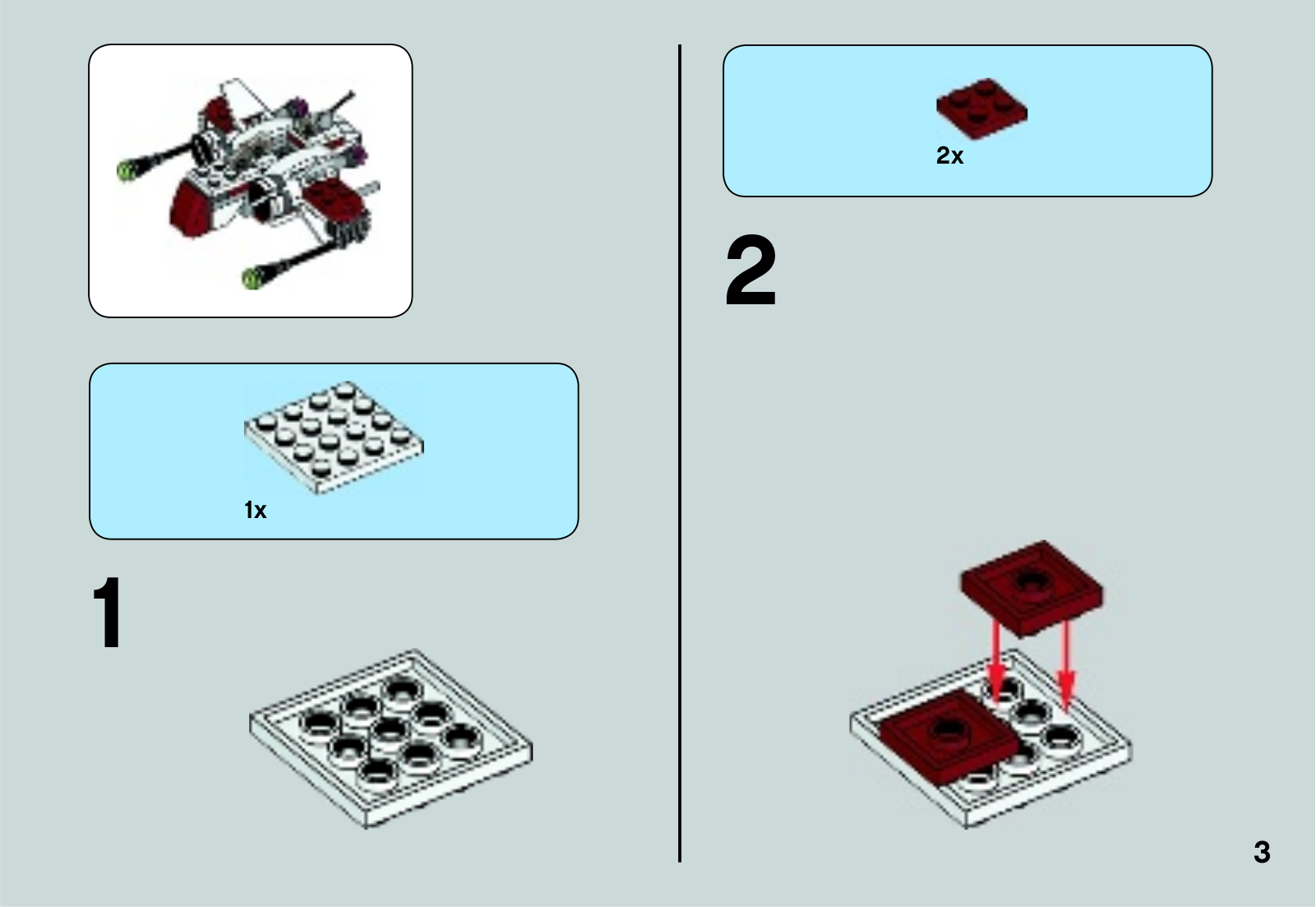 1x

1

2x

2

3