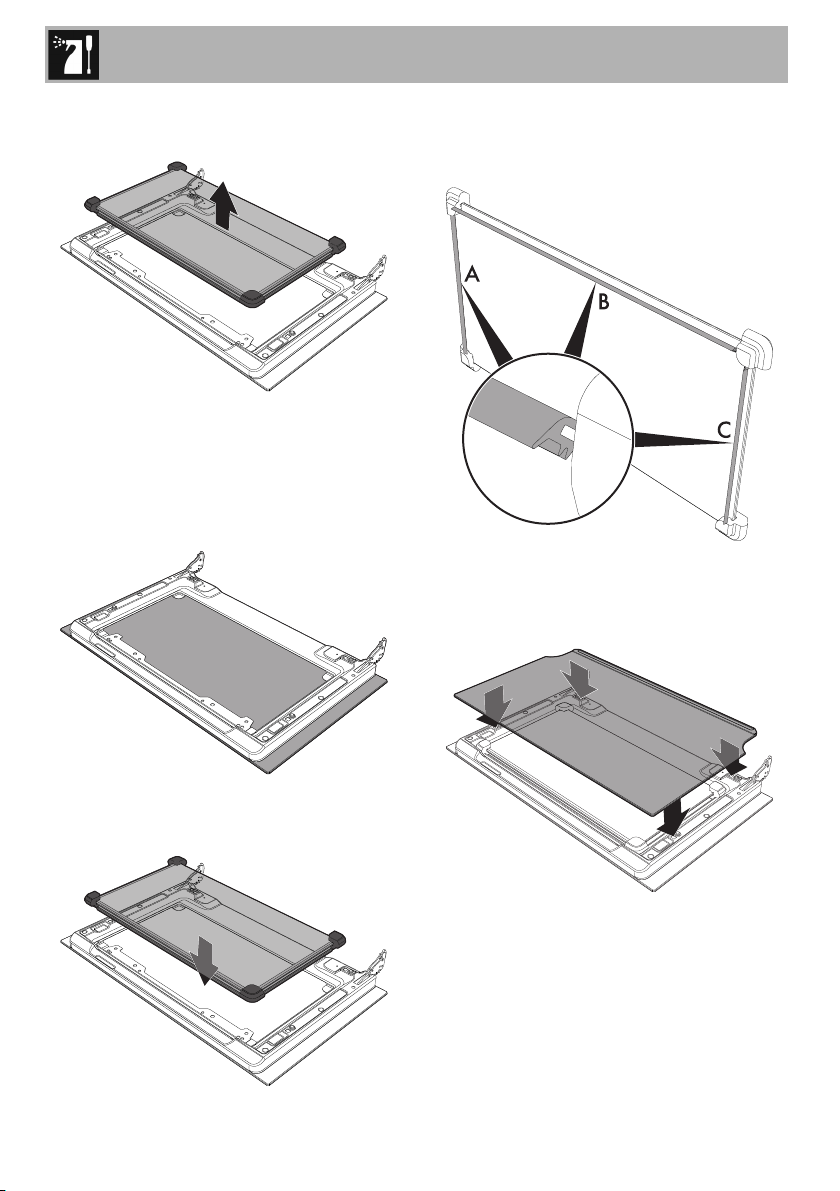 A

B

C