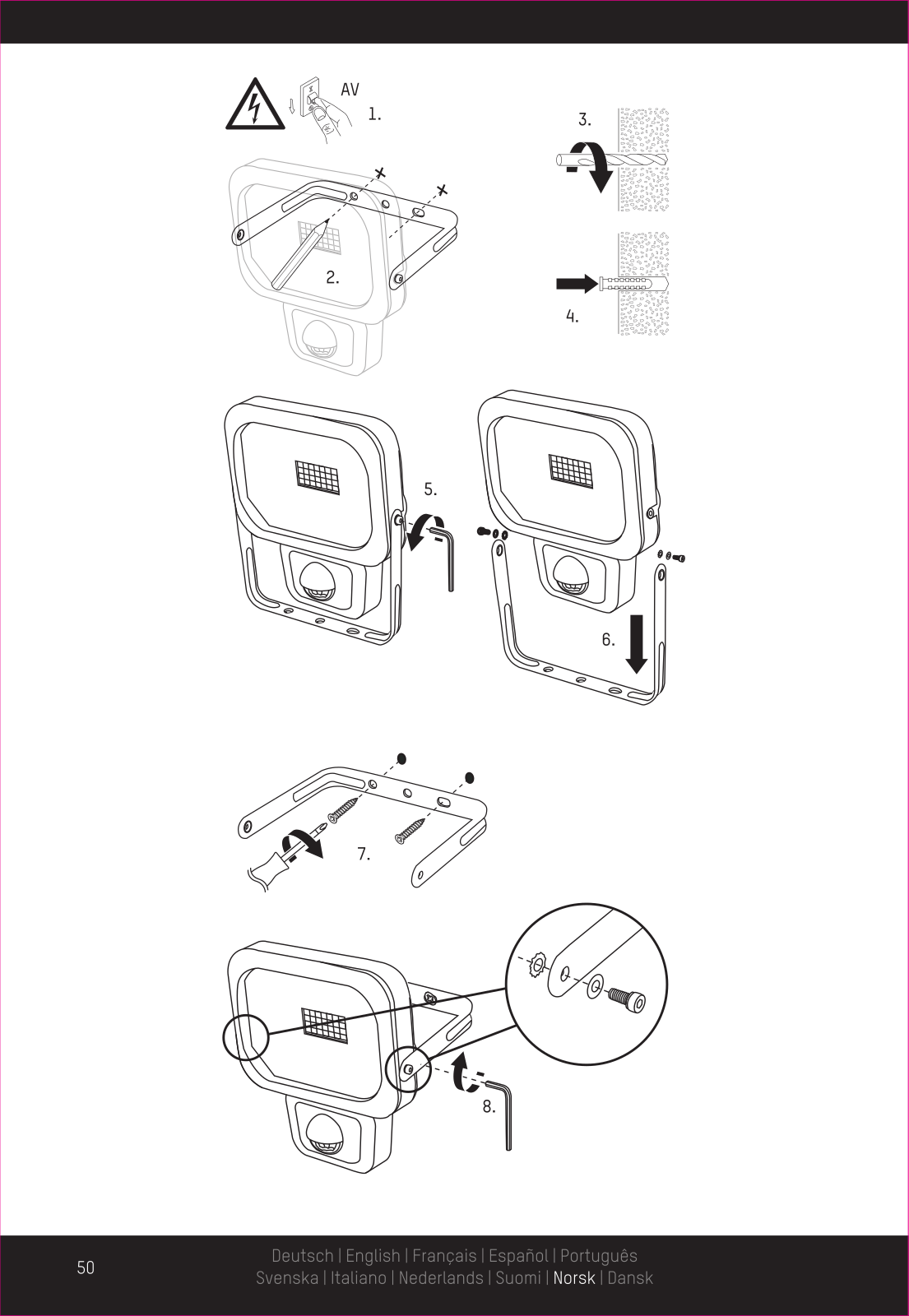 AV

1.

2.

3.

4.

5.

6.

7.

8.

50

Deutsch | English | Français | Español | Português
Svenska | Italiano | Nederlands | Suomi | Norsk | Dansk