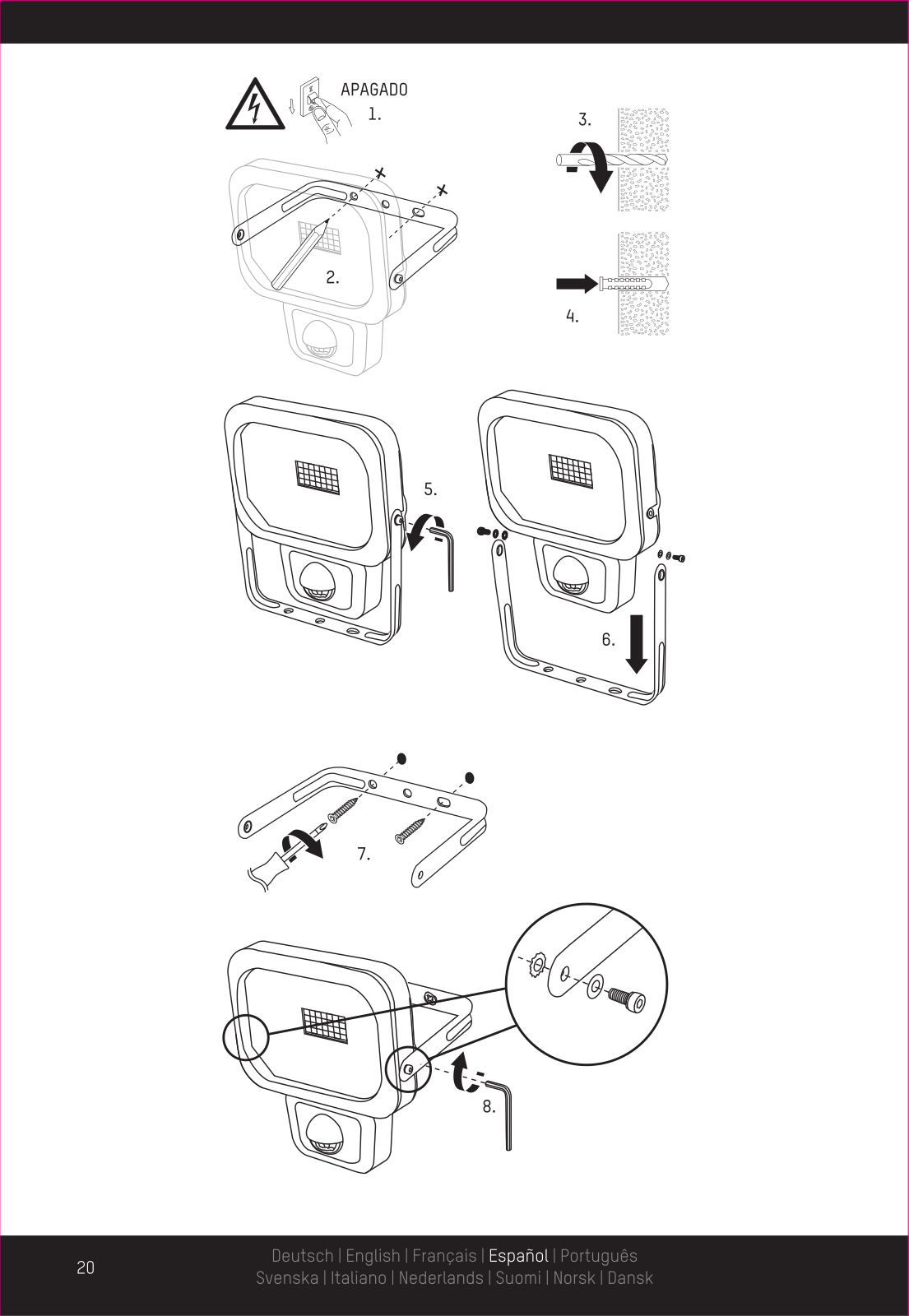 APAGADO
1.

2.

3.

4.

5.

6.

7.

8.

20

Deutsch | English | Français | Español | Português
Svenska | Italiano | Nederlands | Suomi | Norsk | Dansk