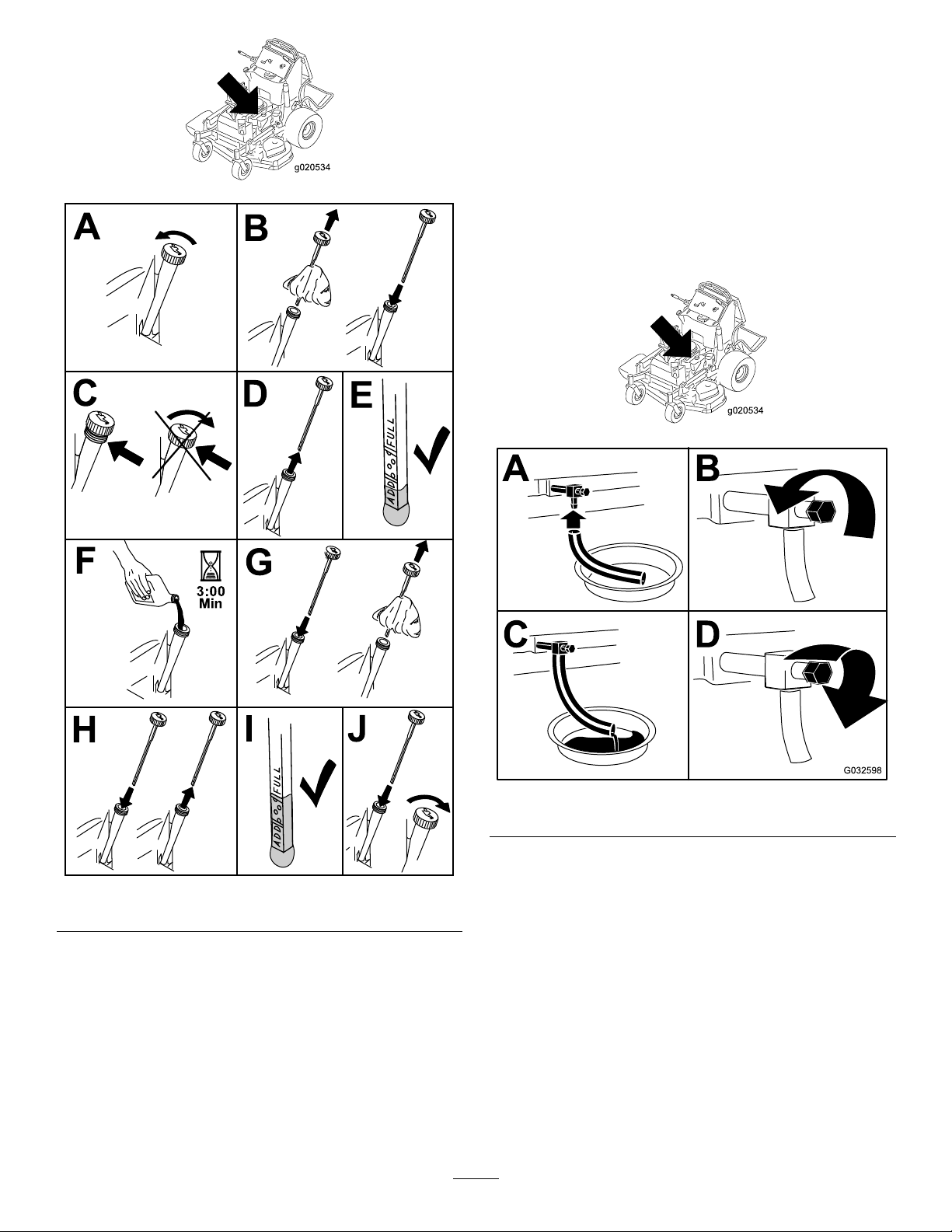 g020534

A

B

C

D

E

ADD FULL

F

3:00 Min

G

H

I

ADD FULL

J

g020534

A

B

C

D

G032598