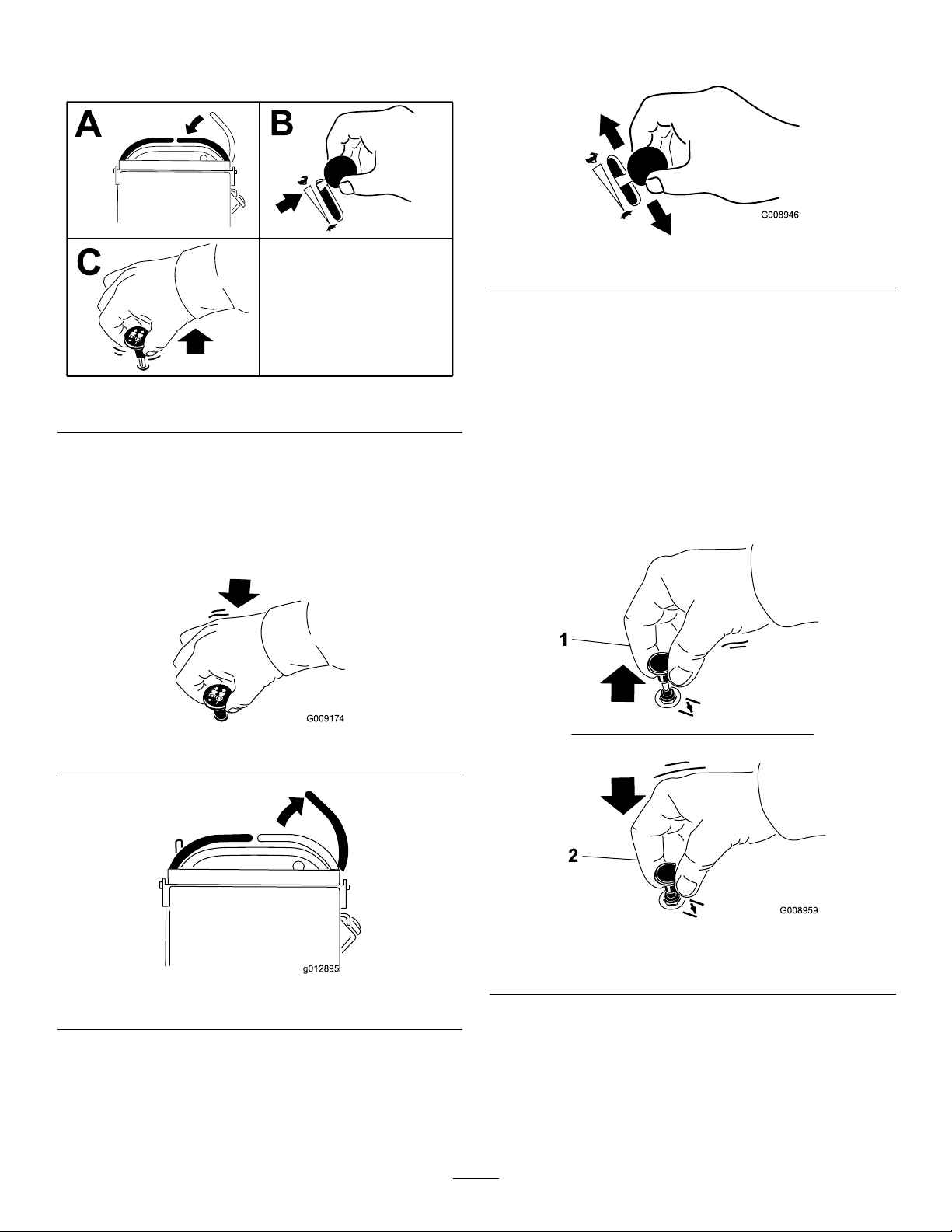 A

B

C

G009174

g012895

G008946

1

2

G008959