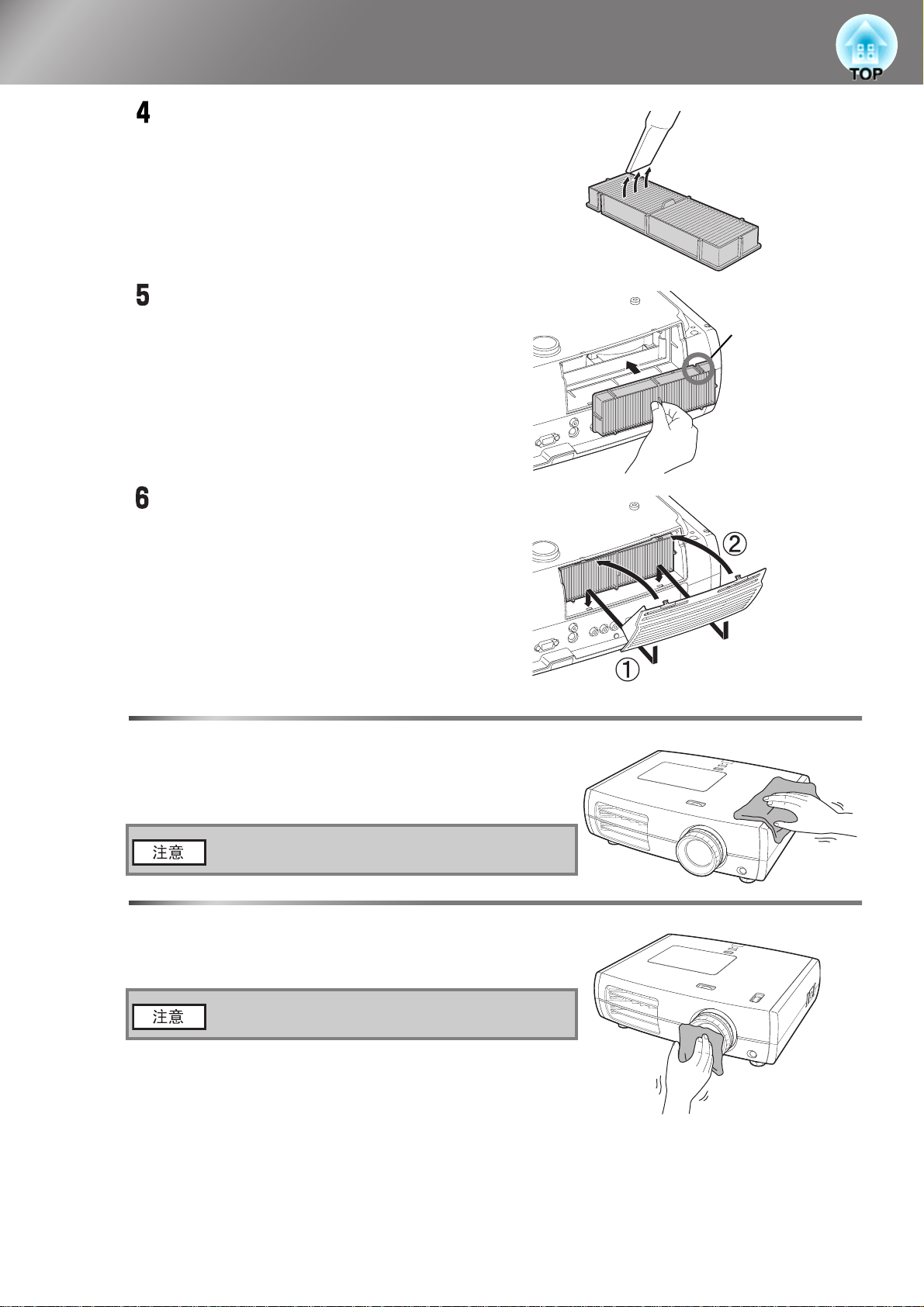 TOP

4

5

6

②

①

注意

注意