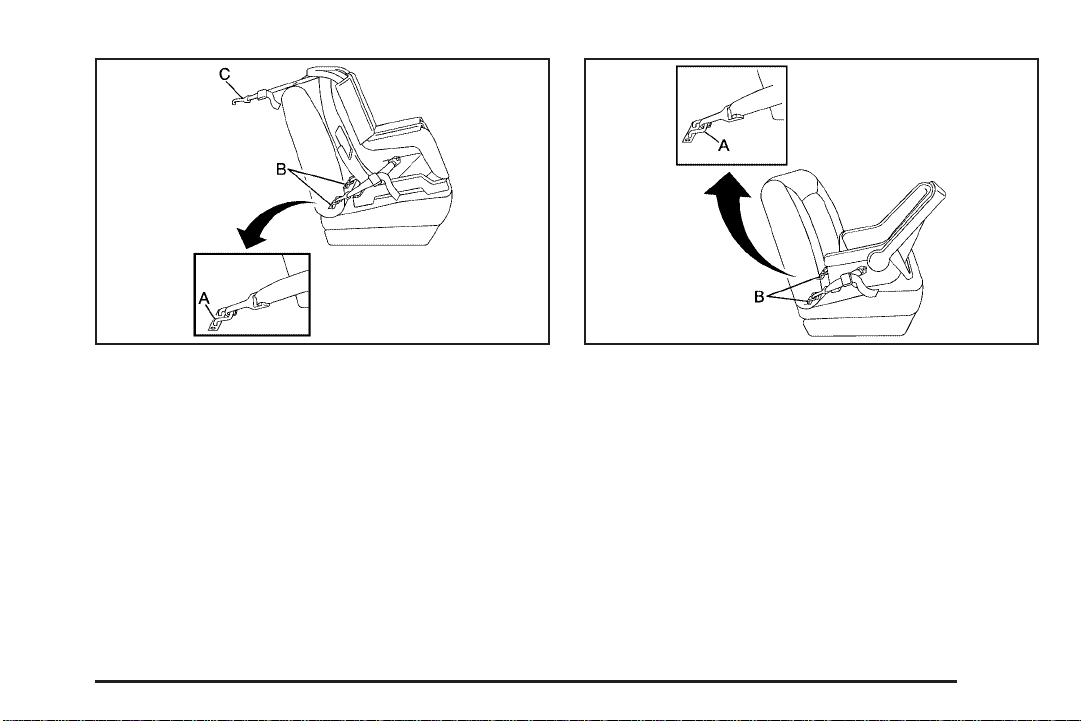 C
B
A

A
B