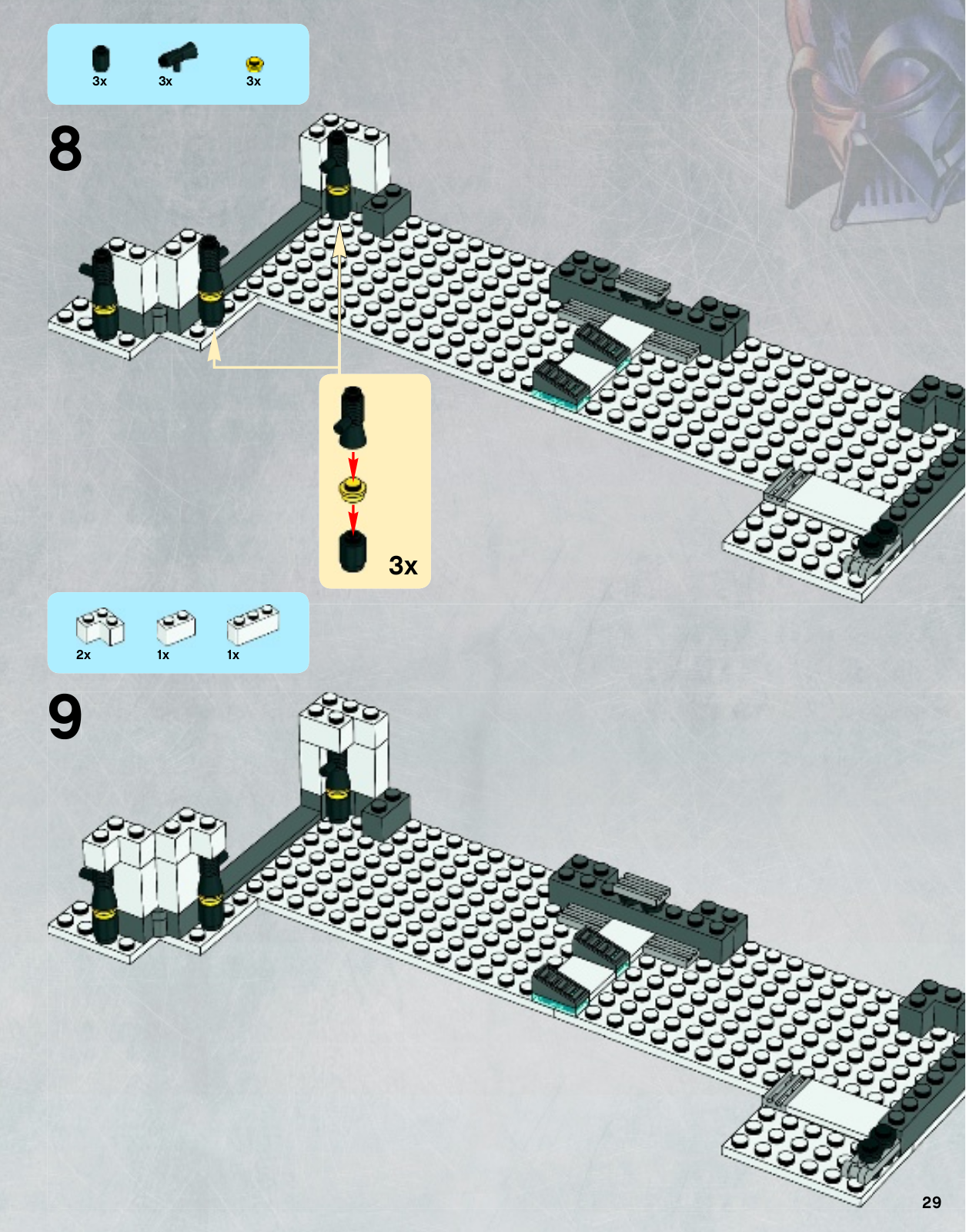 3x 3x 3x

8

3x

2x 1x 1x

9

29