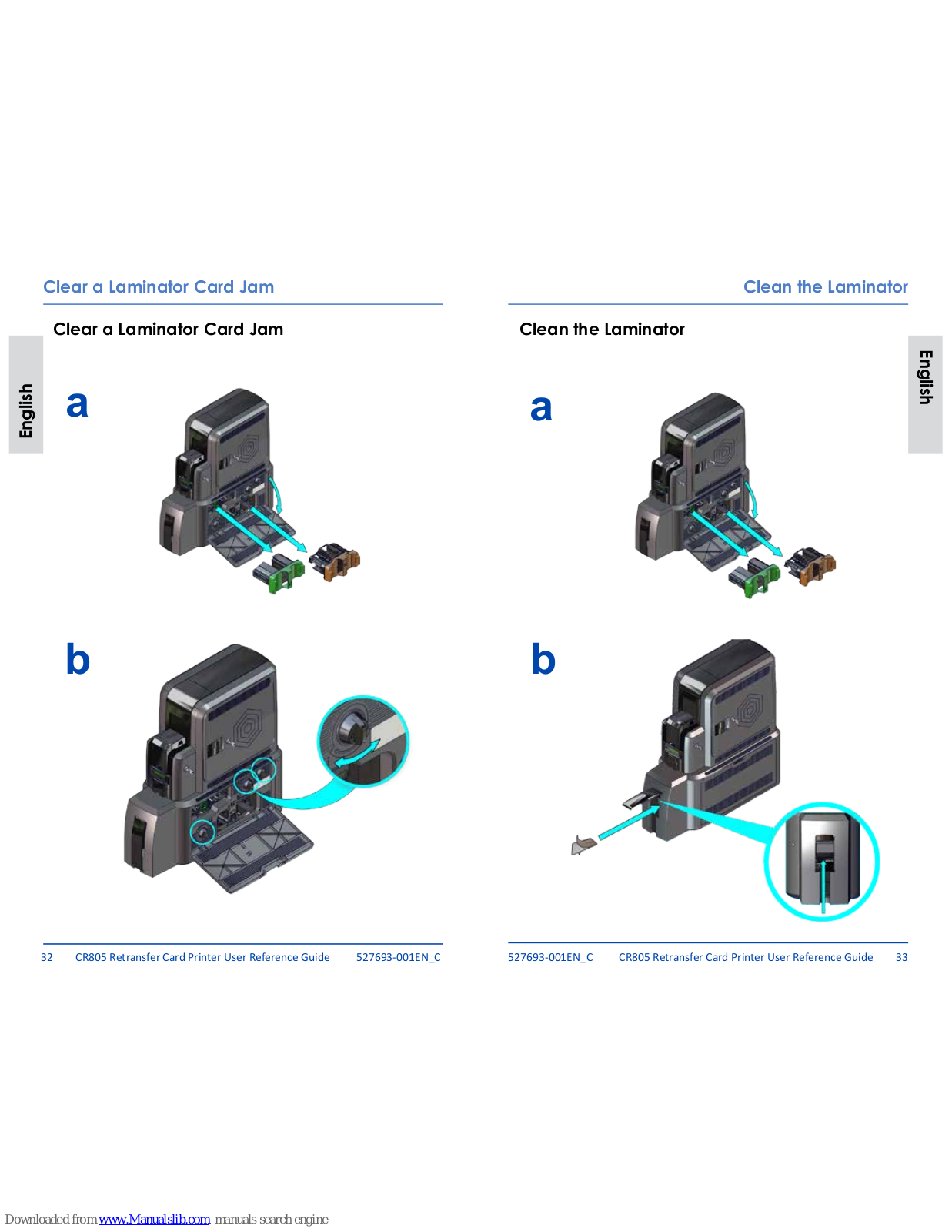 Clear a Laminator Card Jam

Clear a Laminator Card Jam

English

a

b

32 CR805 Retransfer Card Printer User Reference Guide 527693-001EN_C

Clean the Laminator

Clean the Laminator

English

a

b

527693-001EN_C CR805 Retransfer Card Printer User Reference Guide 33

Downloaded from www.Manualslib.com manuals search engine