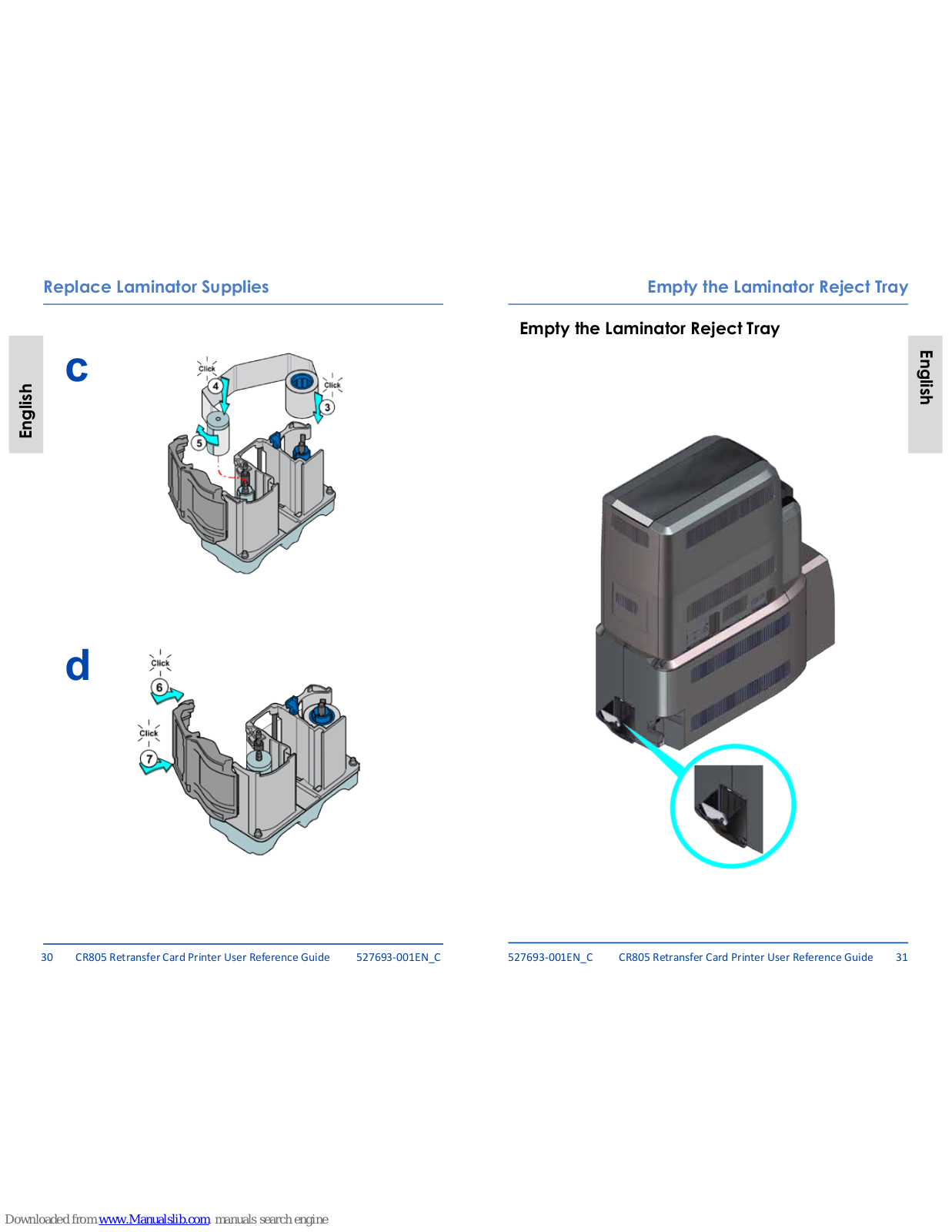 Replace Laminator Supplies

English

c

Click
4
Click
3
5

d

Click
6
Click
7

30 CR805 Retransfer Card Printer User Reference Guide 527693-001EN_C

Empty the Laminator Reject Tray

Empty the Laminator Reject Tray

English

527693-001EN_C CR805 Retransfer Card Printer User Reference Guide 31

Downloaded from www.Manualslib.com manuals search engine