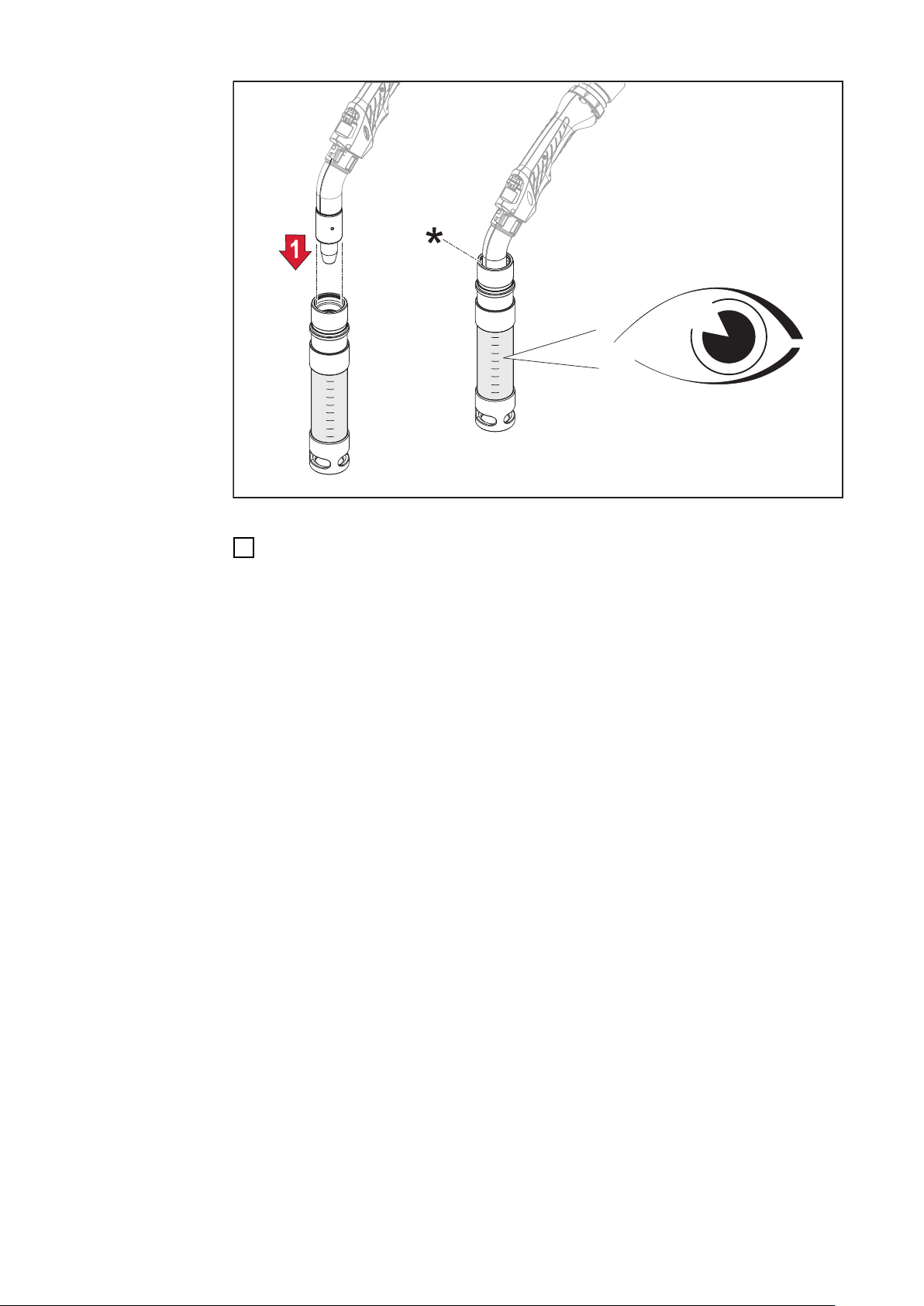 1

*