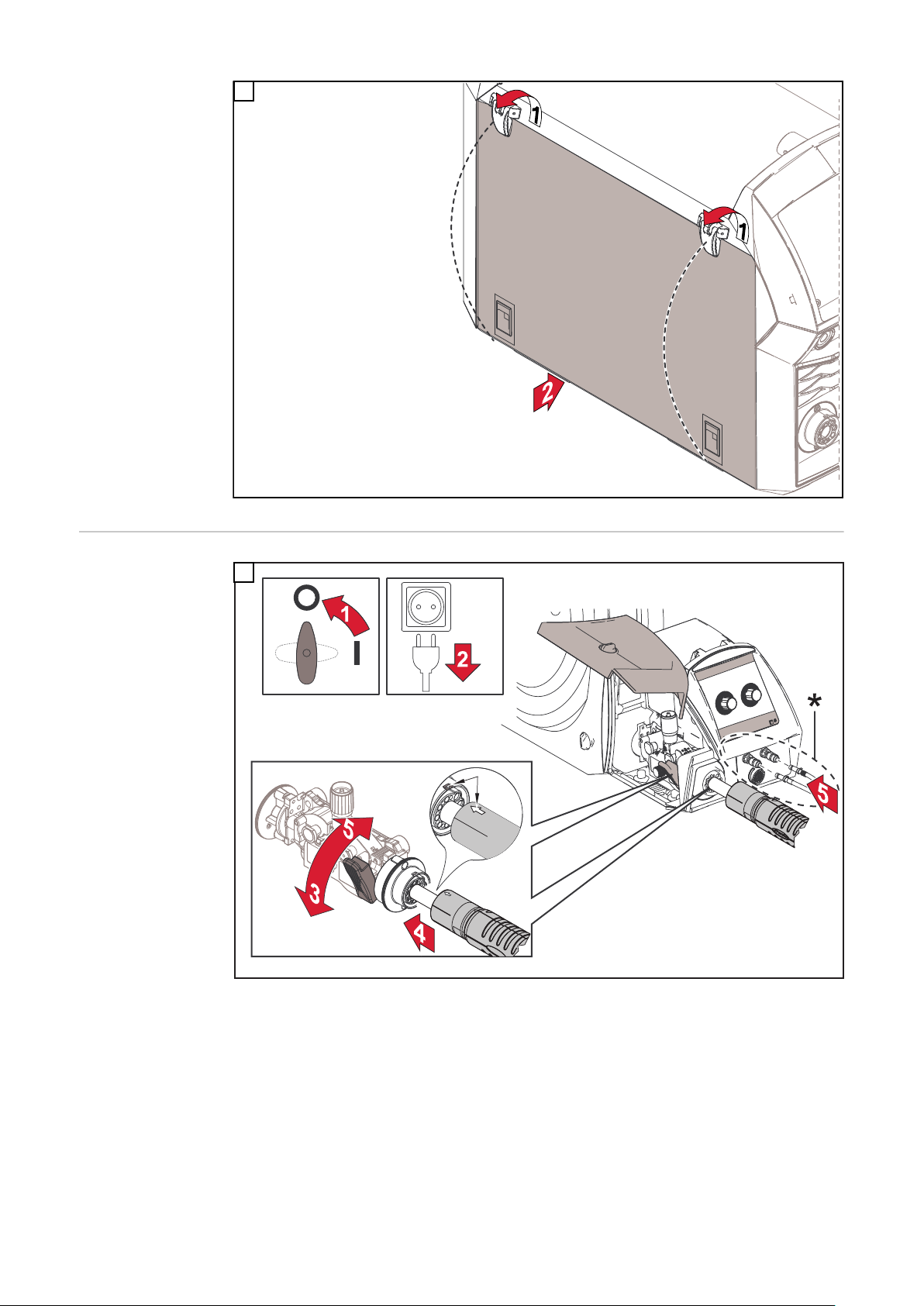 1

1

2

O

1

I

2

*

5

5

3

4