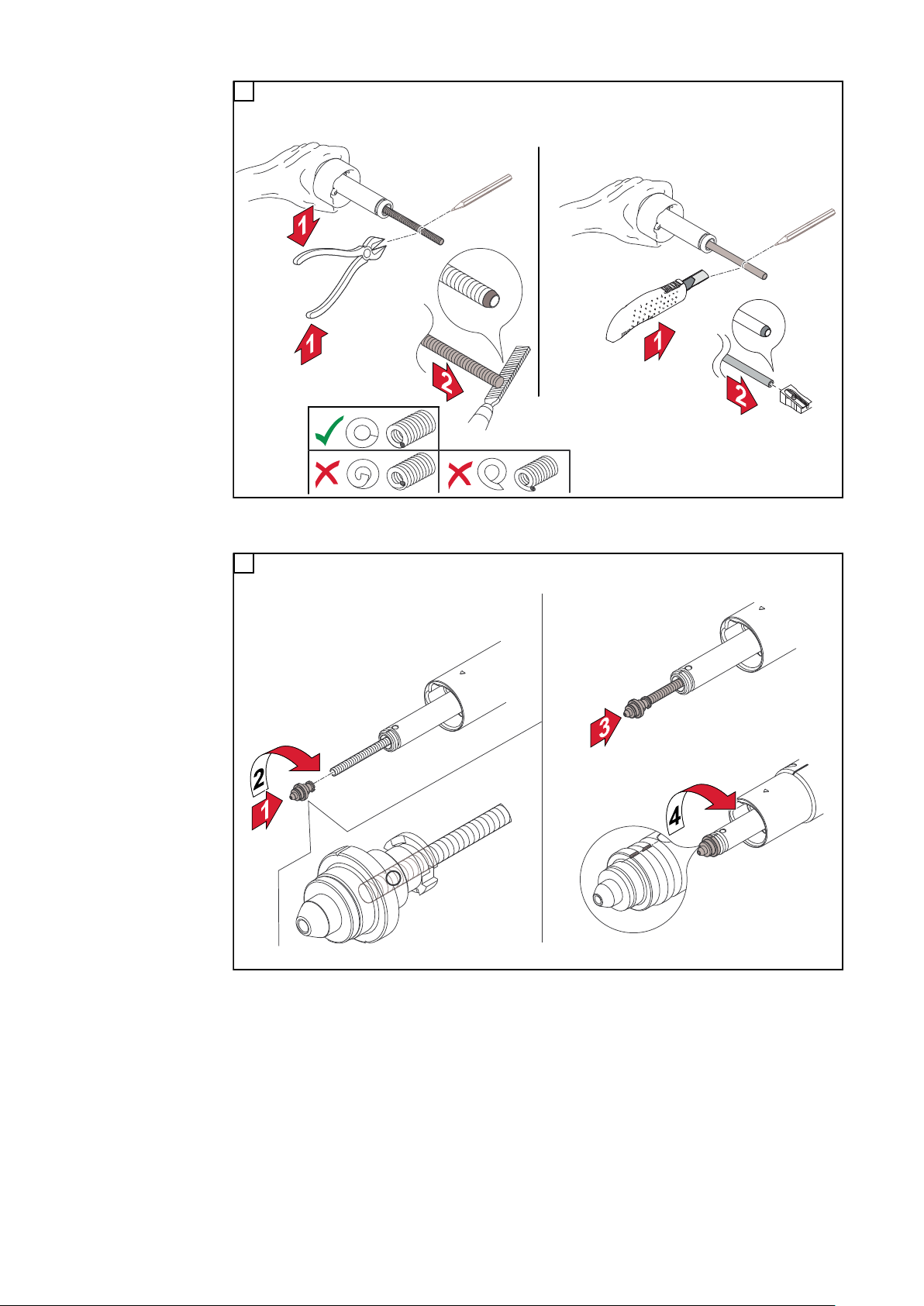 1
1
2
1
2

2
1
3
4