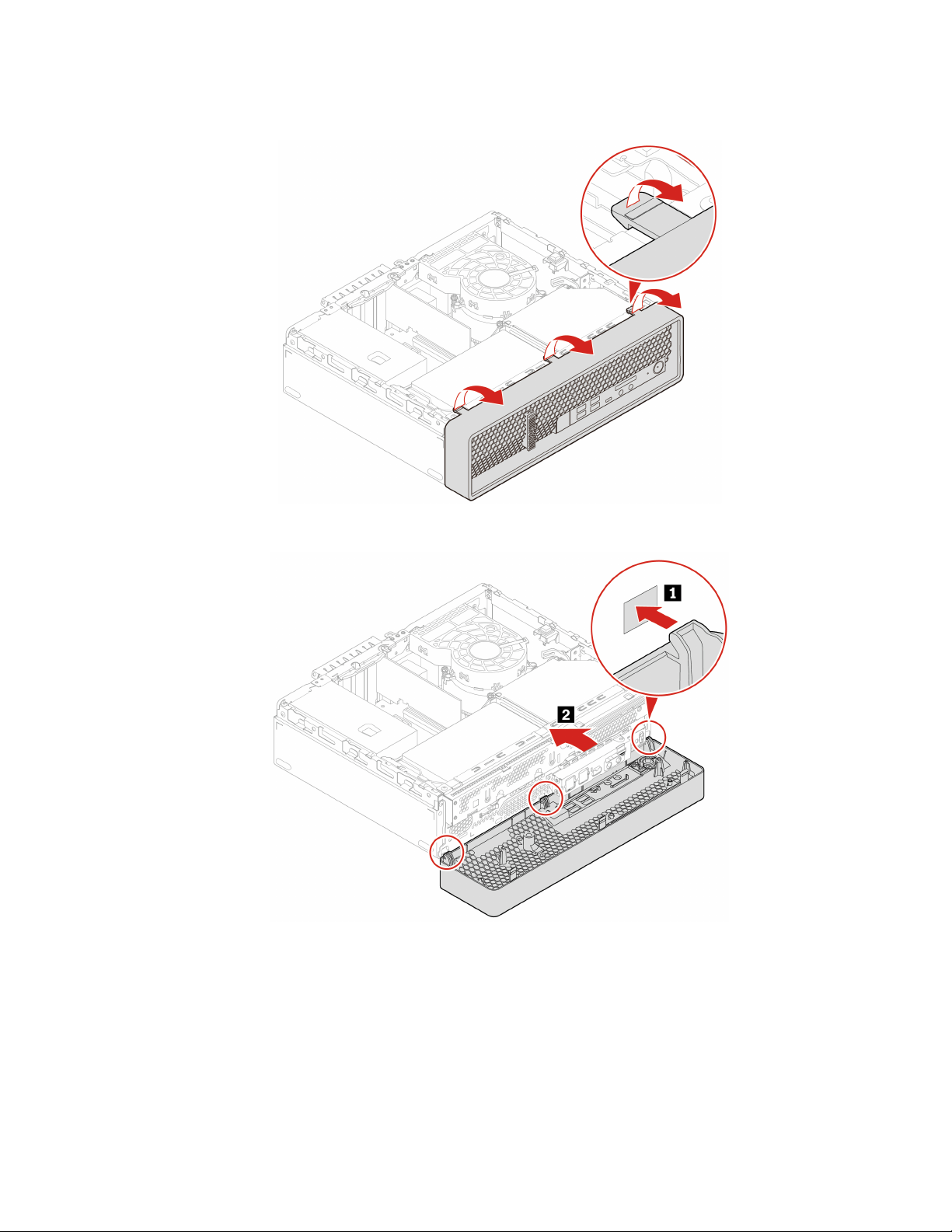 1

2