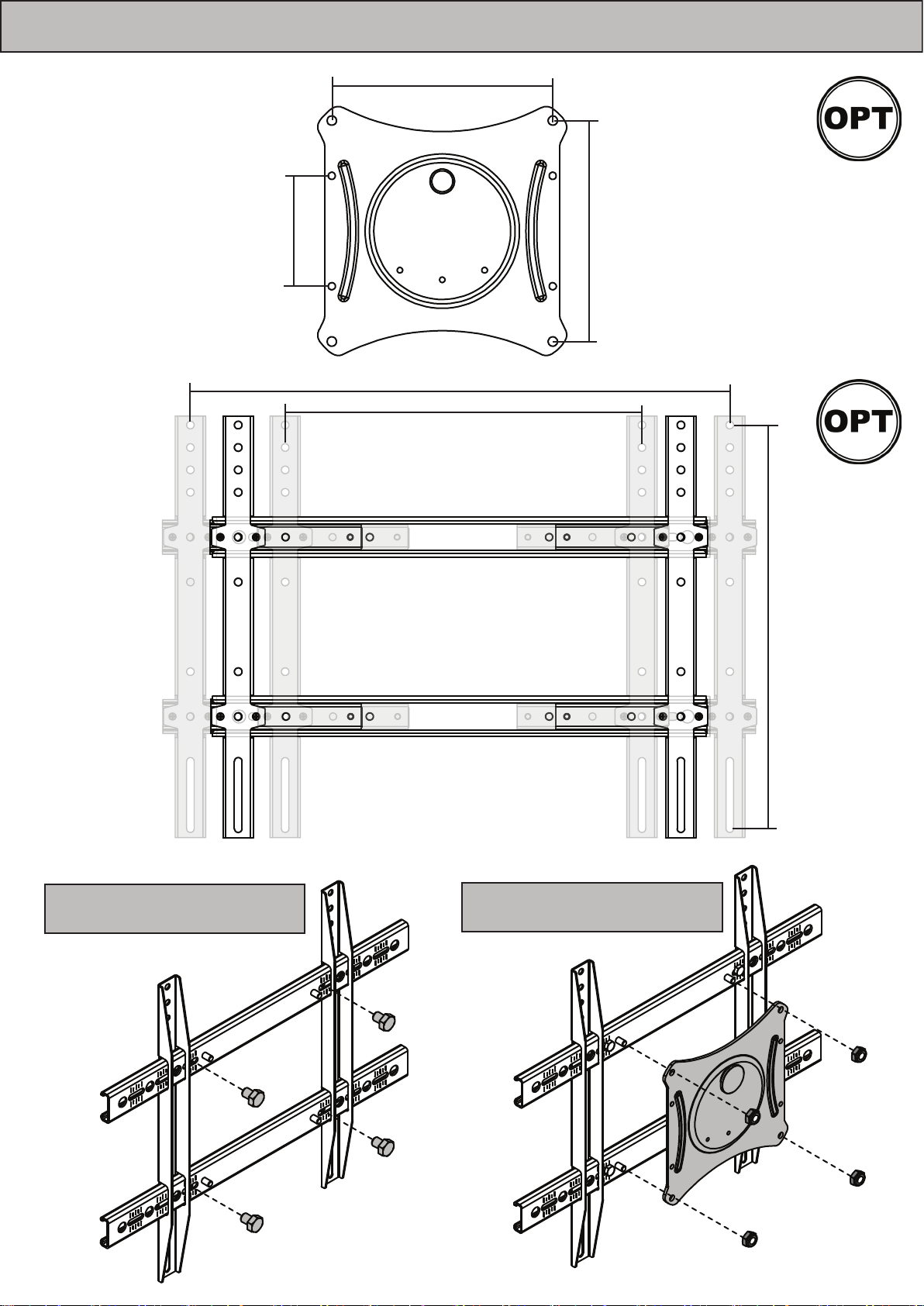 OPT

OPT