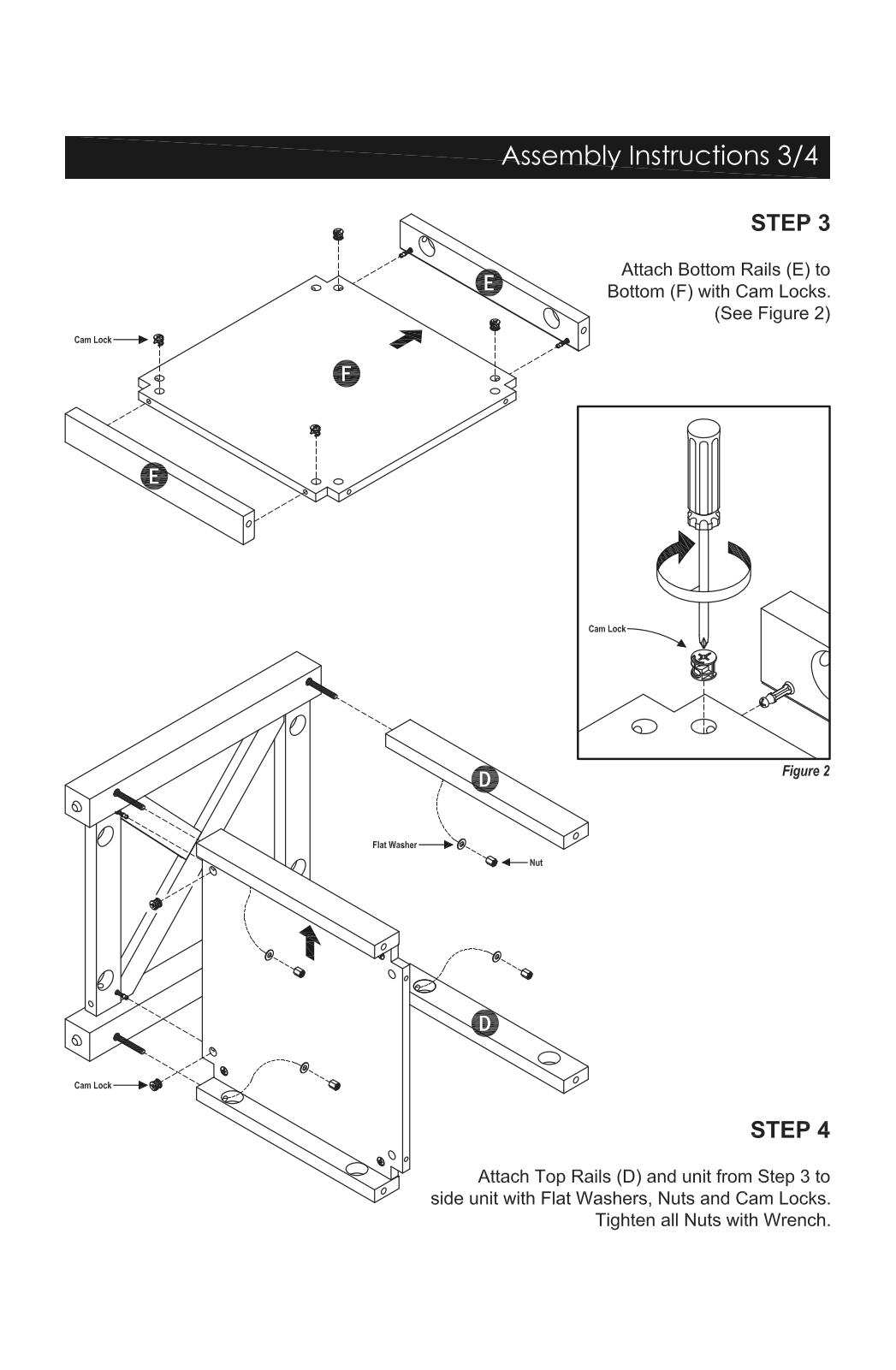 Assembly Instructions 3/4

STEP 3

Attach Bottom Rails (E) to Bottom (F) with Cam Locks. (See Figure 2)

Cam Lock

E

F

E

Cam Lock

Figure 2

D

Flat Washer

Nut

D

Cam Lock

STEP 4

Attach Top Rails (D) and unit from Step 3 to side unit with Flat Washers, Nuts and Cam Locks. Tighten all Nuts with Wrench.