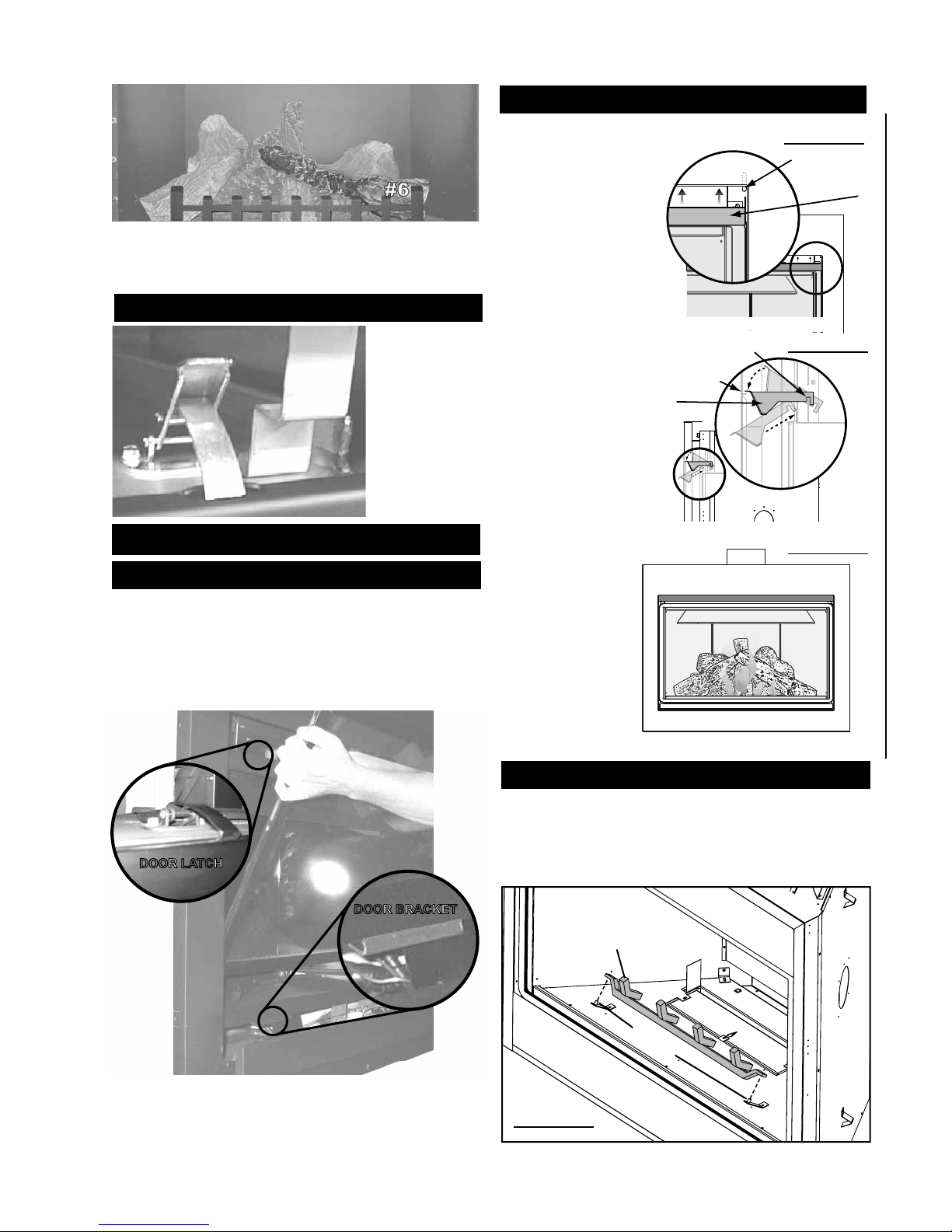 #6

DOOR LATCH

DOOR BRACKET