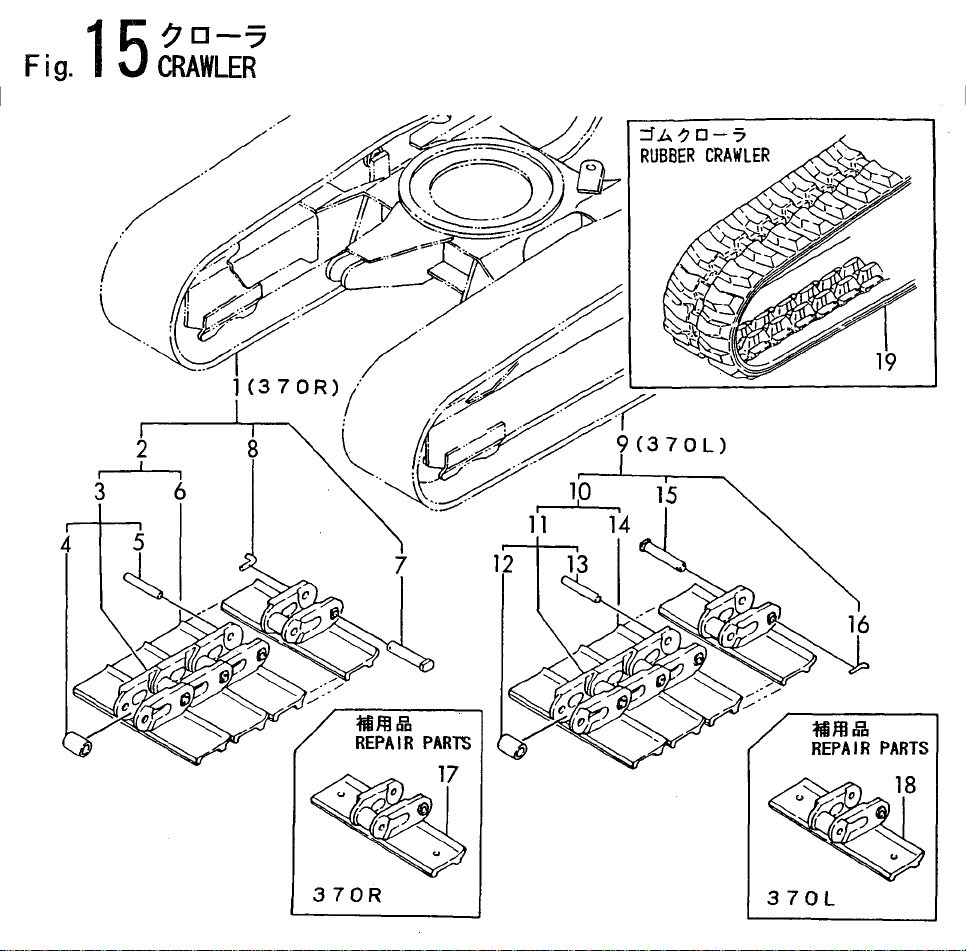 Fig. 15 クローラ CRAWLER

ゴムクローラ
RUBBER CRAWLER
19

1(370R)
2
8
3
6
4
5
7

9(370L)
10
15
11
14
12
13
16

補用品
REPAIR PARTS
17
370R

補用品
REPAIR PARTS
18
370L