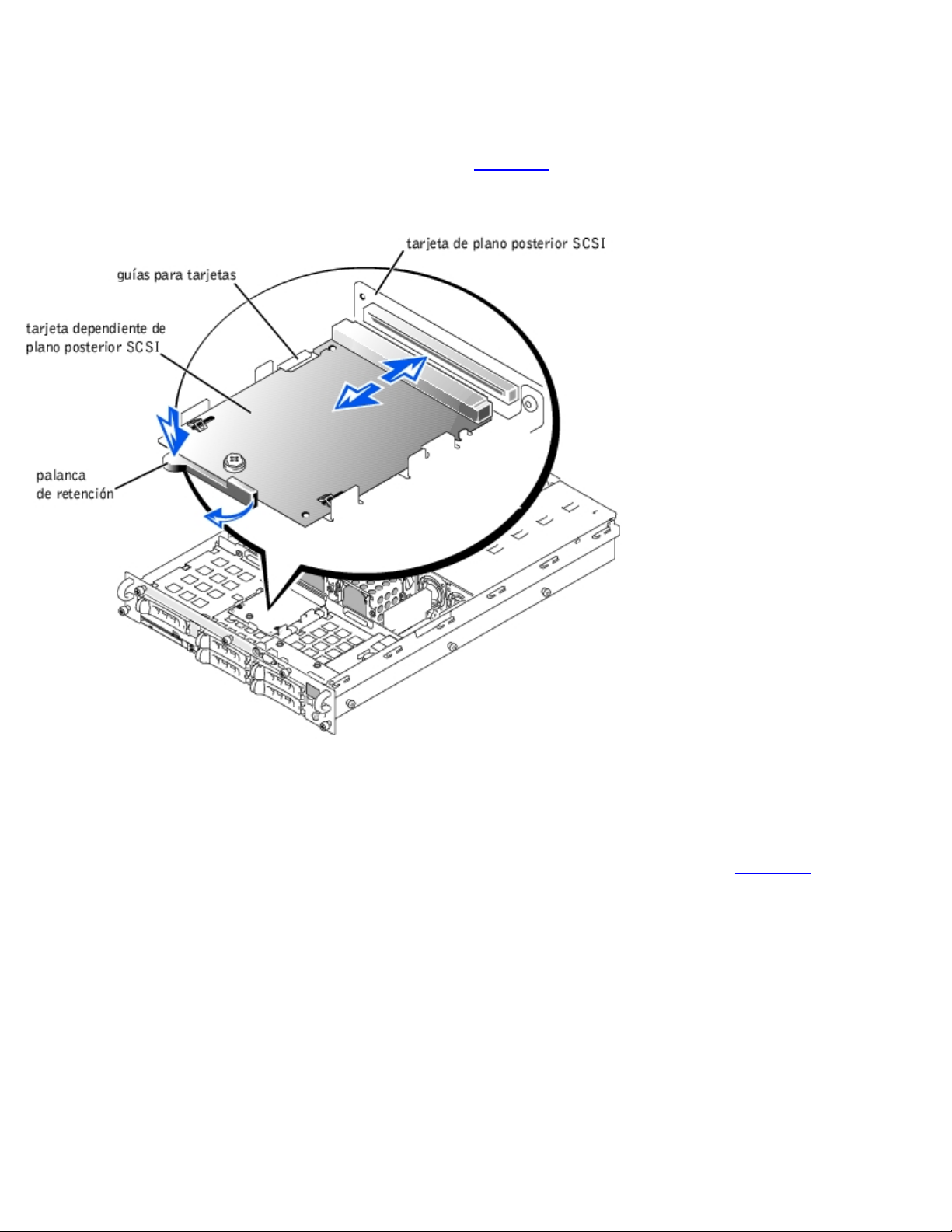 tarjeta de plano posterior SCSI

guías para tarjetas

tarjeta dependiente de plano posterior SCSI

palanca de retención