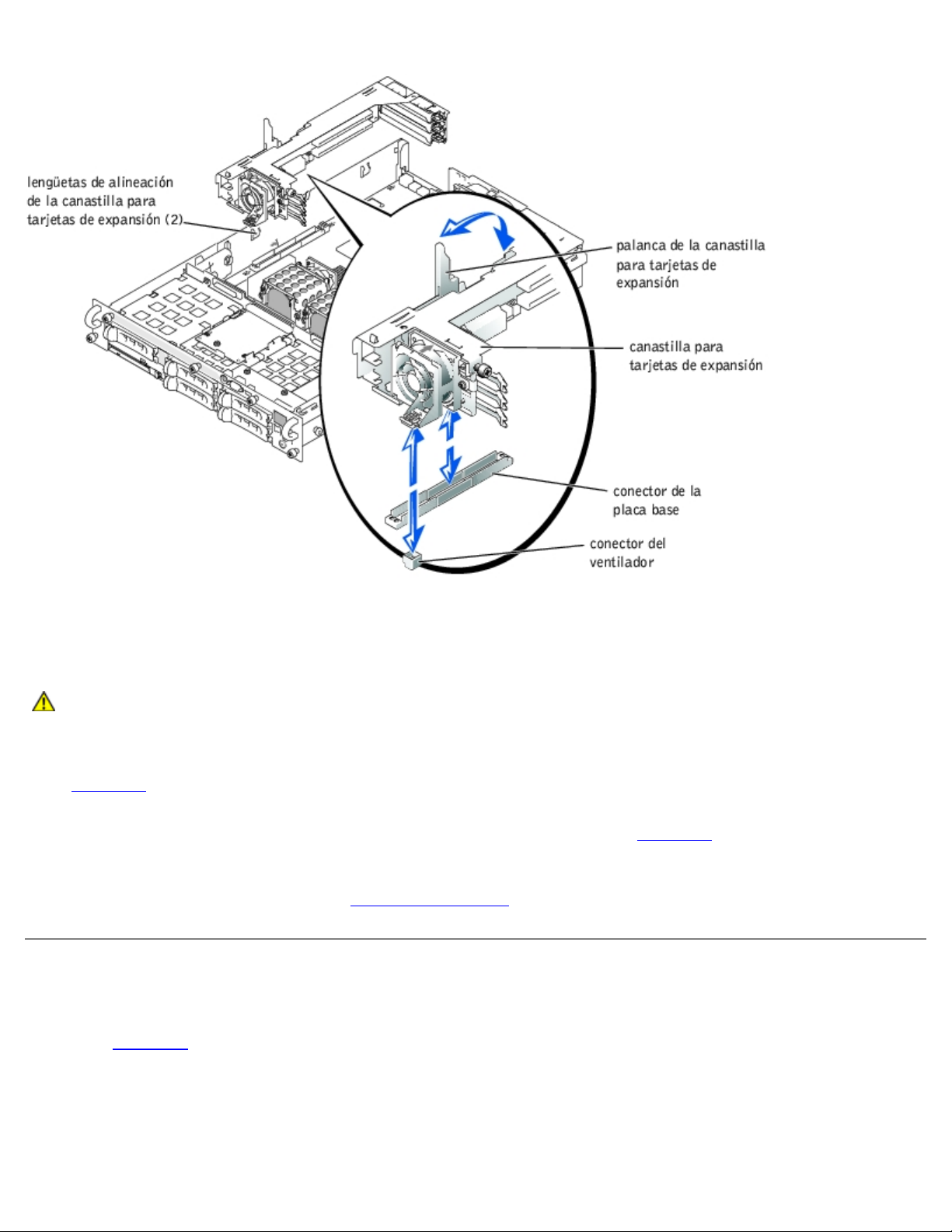 lengüetas de alineación de la canastilla para tarjetas de expansión (2)

palanca de la canastilla para tarjetas de expansión

canastilla para tarjetas de expansión

conector de la placa base

conector del ventilador