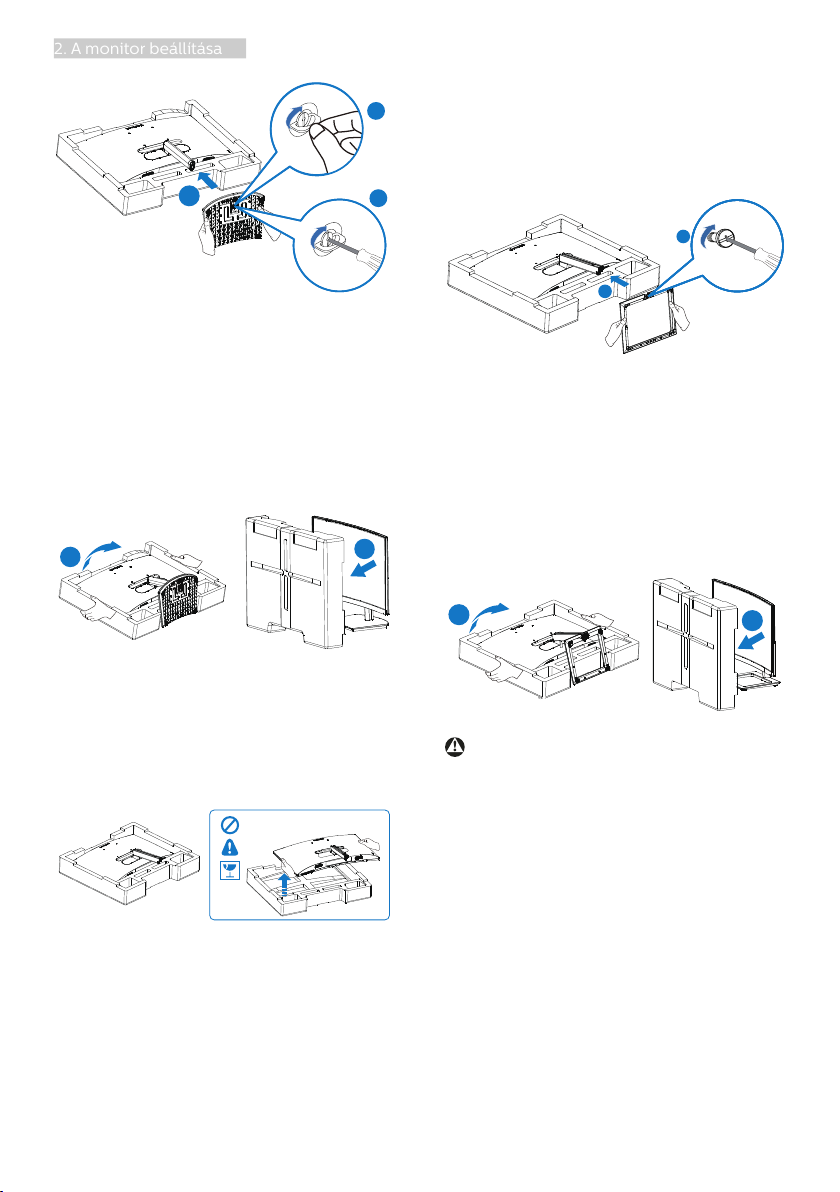 2. A monitor beállítása