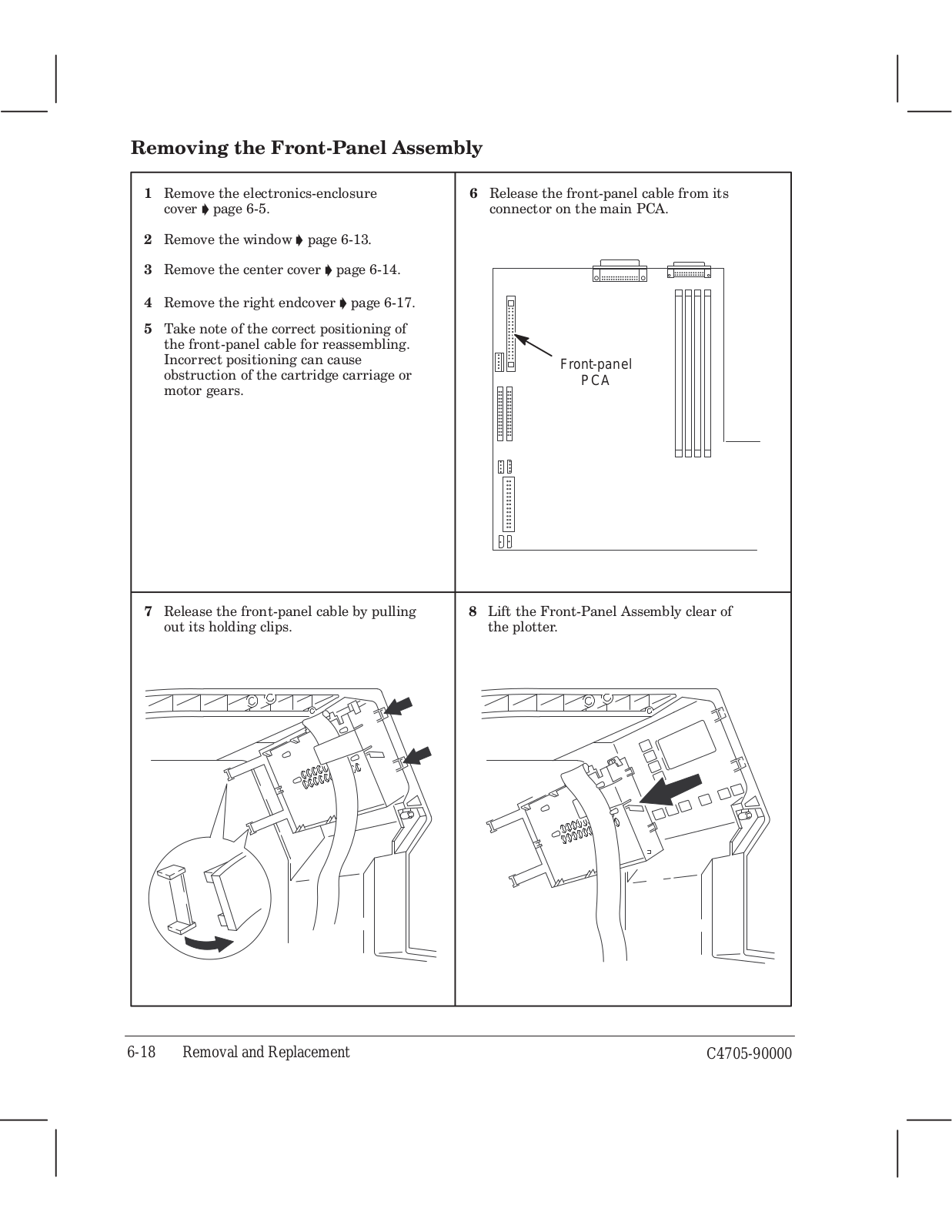 Removing the Front-Panel Assembly

1 Remove the electronics-enclosure cover ➧ page 6-5.

2 Remove the window ➧ page 6-13.

3 Remove the center cover ➧ page 6-14.

4 Remove the right endcover ➧ page 6-17.

5 Take note of the correct positioning of the front-panel cable for reassembling. Incorrect positioning can cause obstruction of the cartridge carriage or motor gears.

6 Release the front-panel cable from its connector on the main PCA.

Front-panel PCA

7 Release the front-panel cable by pulling out its holding clips.

8 Lift the Front-Panel Assembly clear of the plotter.

6-18 Removal and Replacement C4705-90000