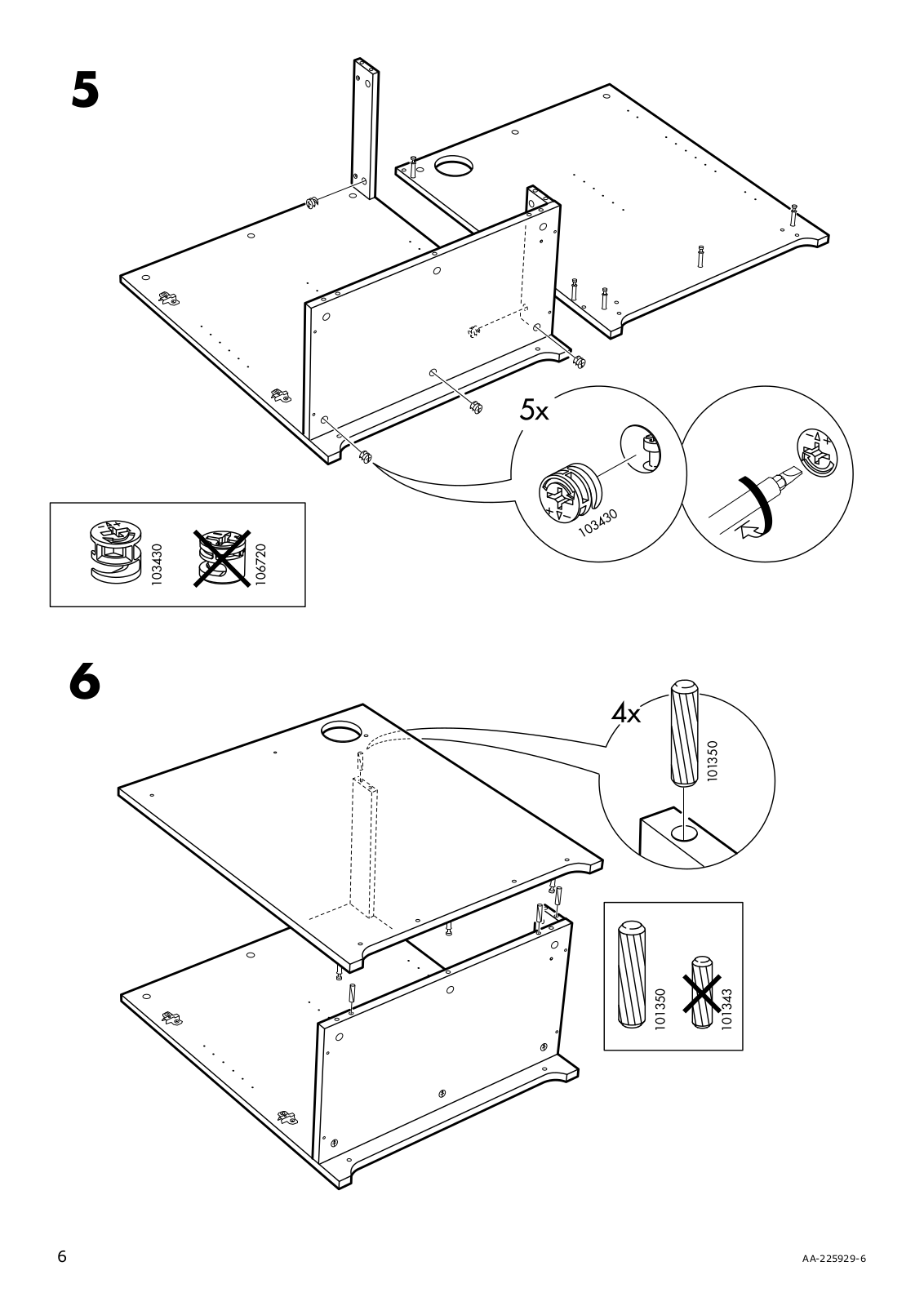 5

5x

103430

103430

106720

6

4x

101350

101350

101343

6

AA-225929-6