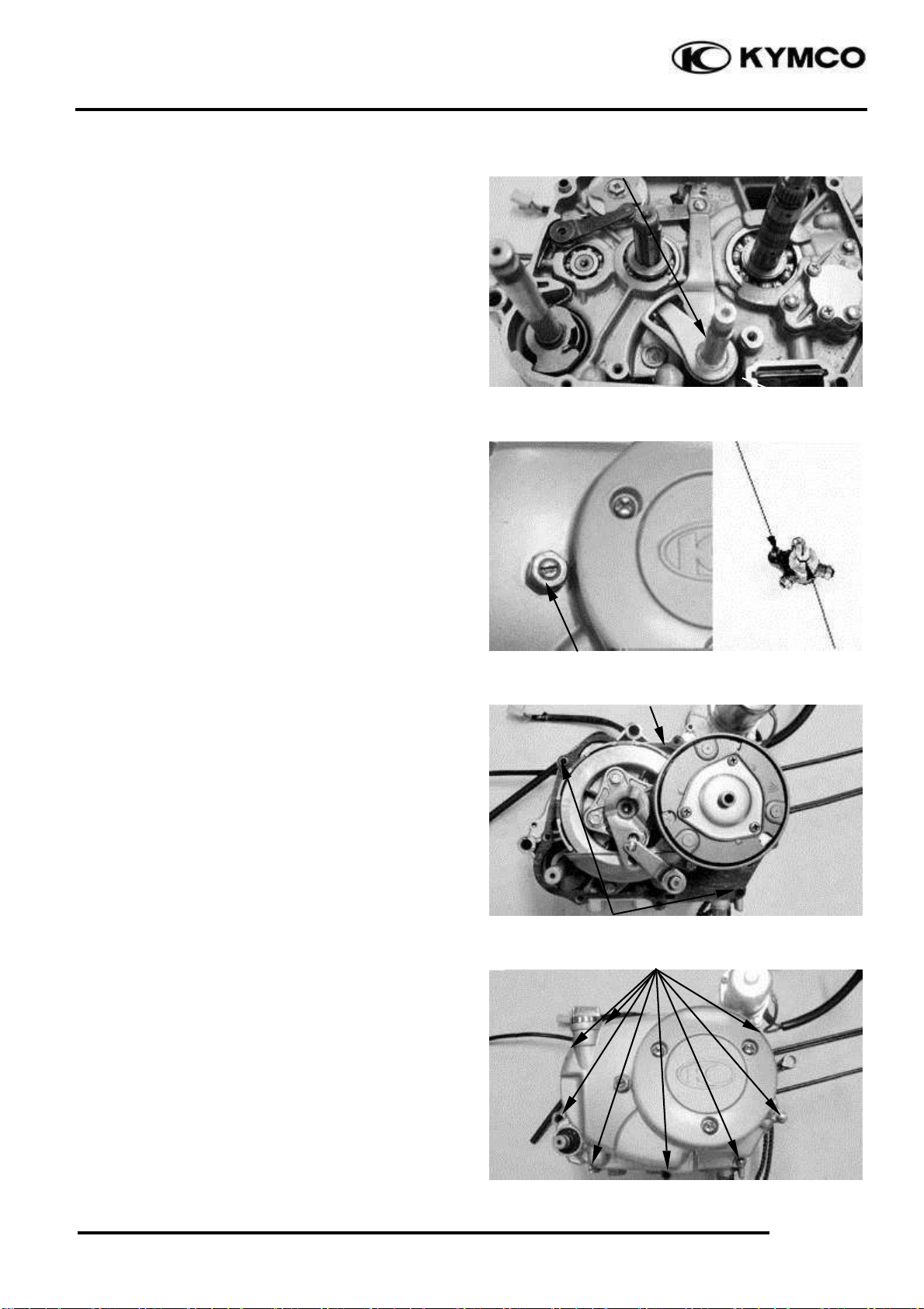 KYMCO