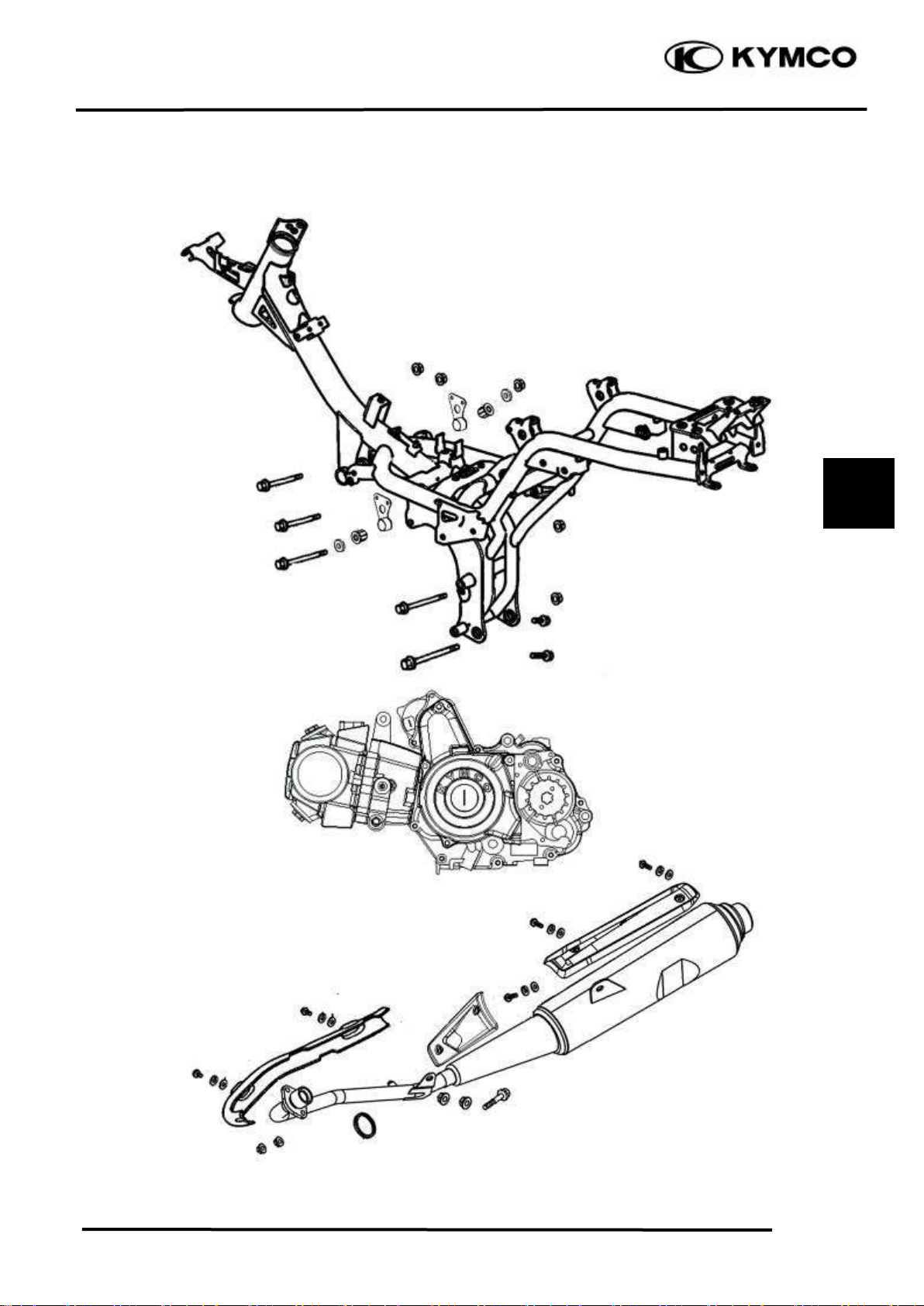 KYMCO