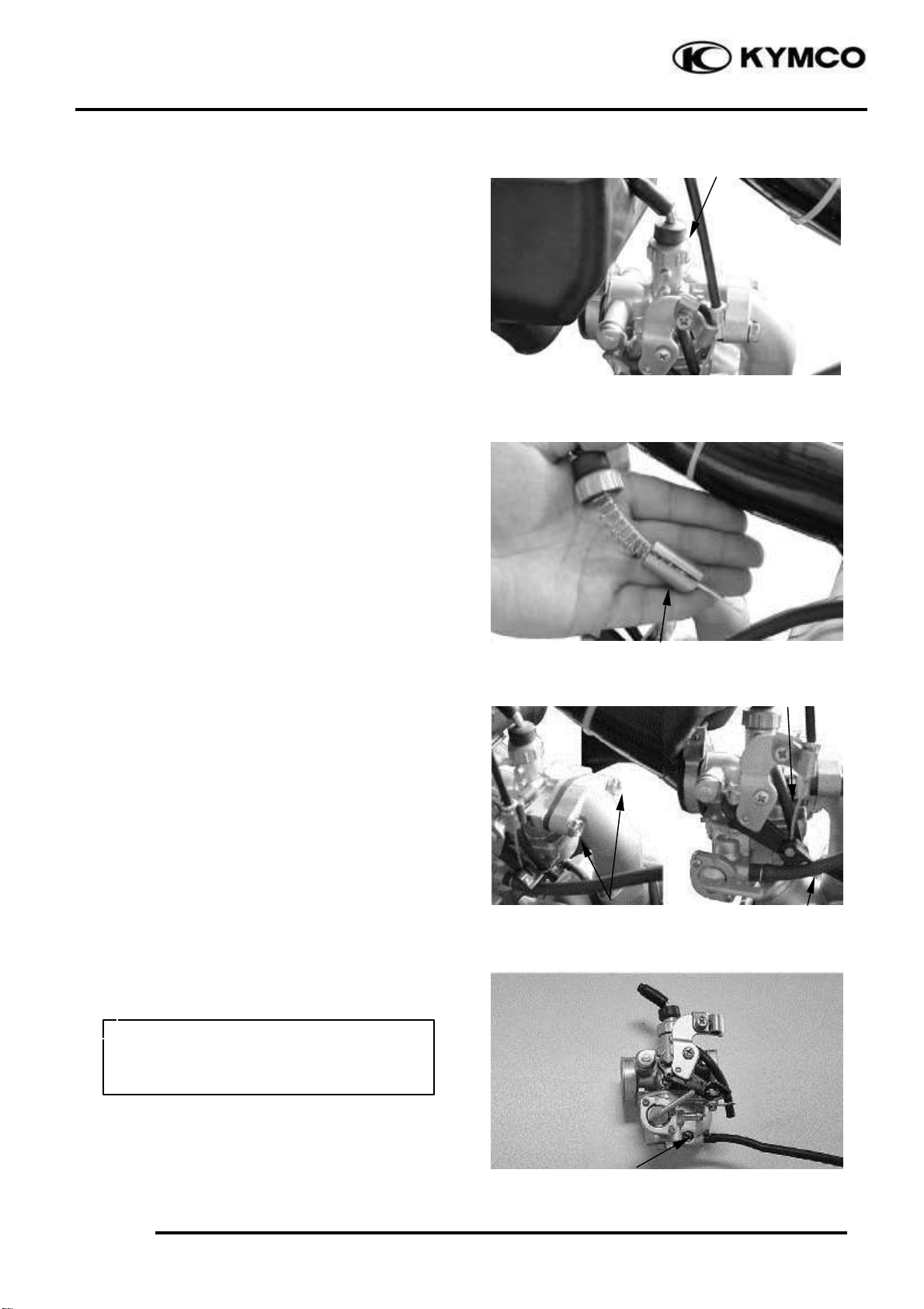 KYMCO