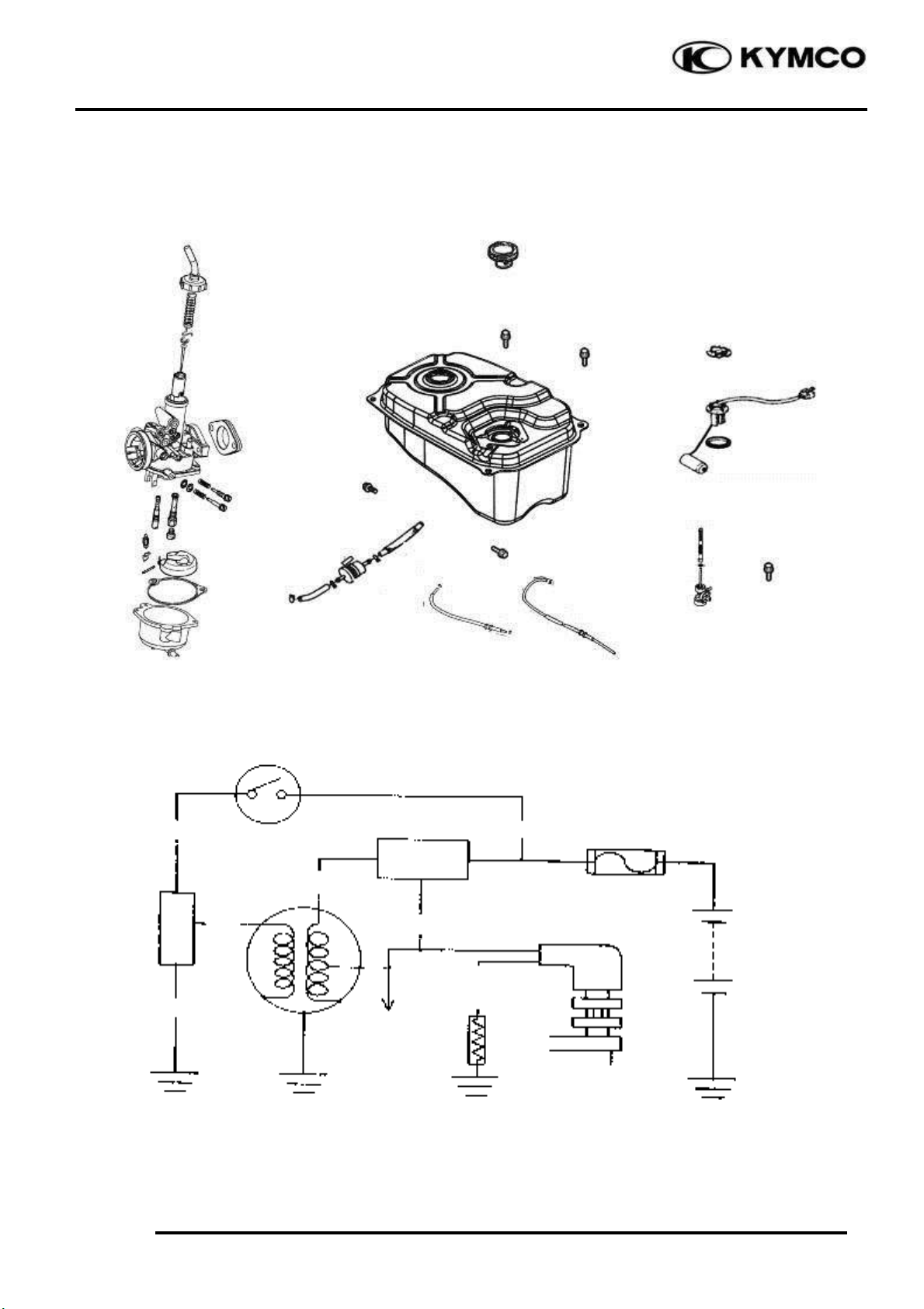 KYMCO