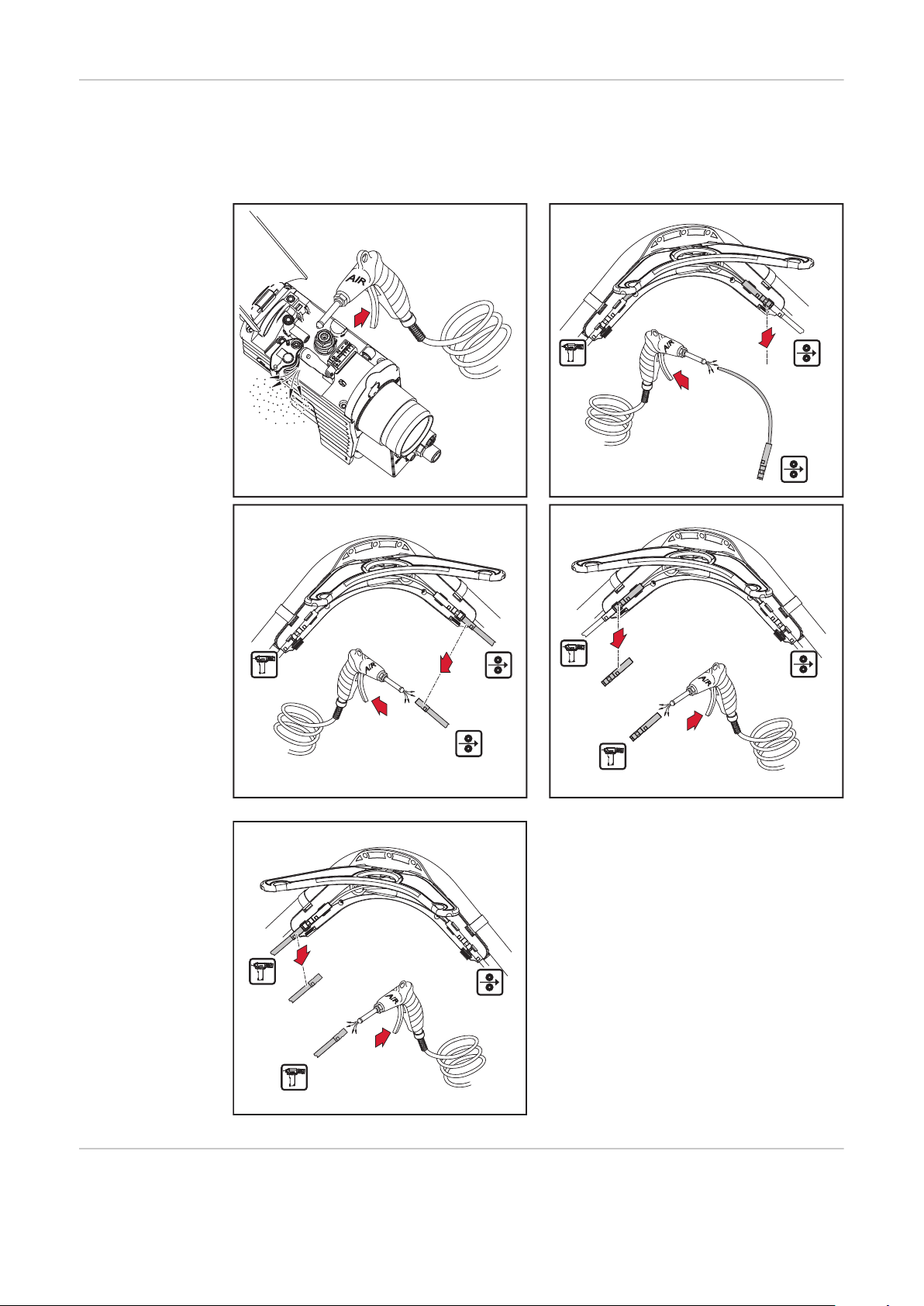 AIR

AIR

AIR

AIR

AIR