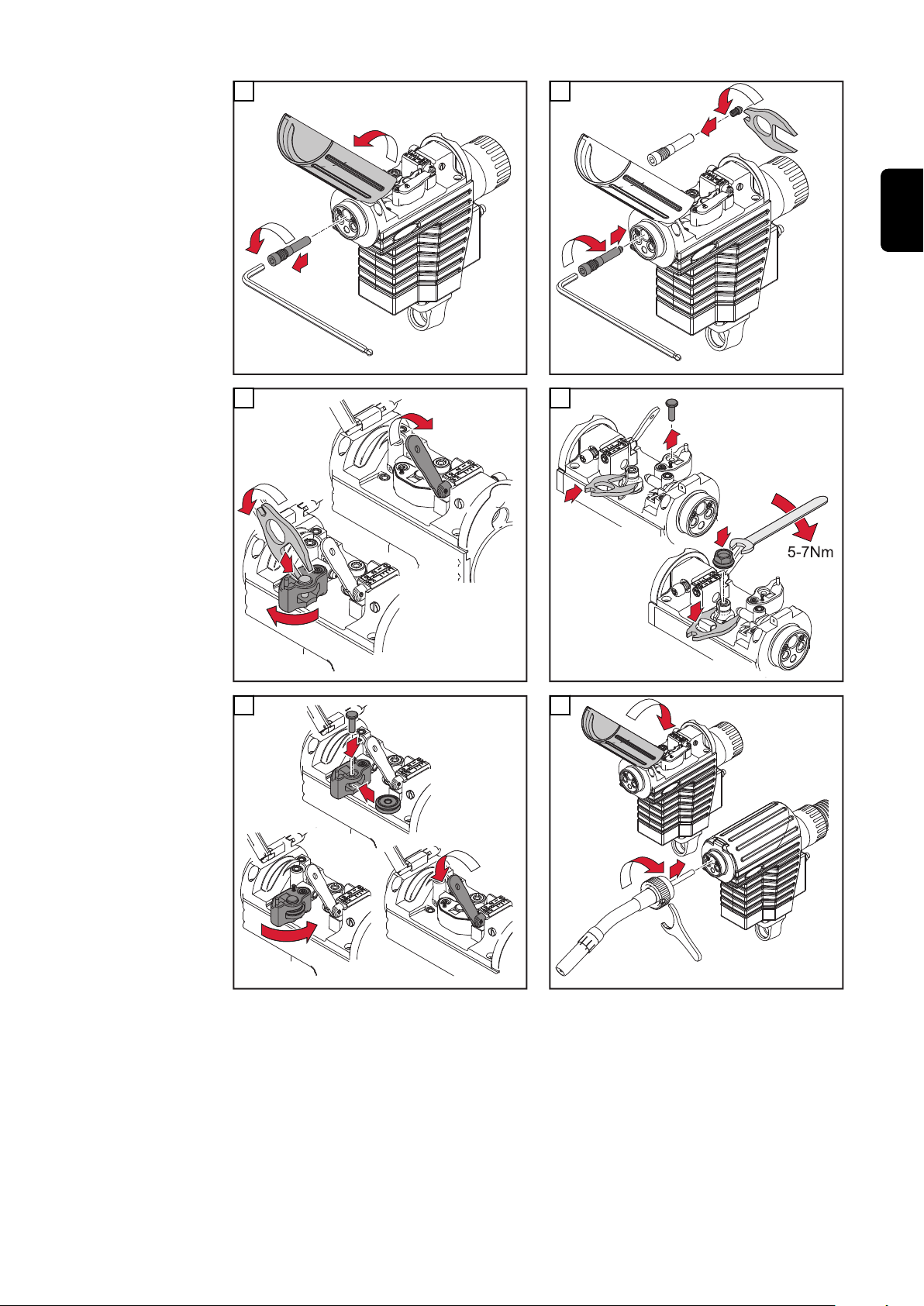 5-7Nm