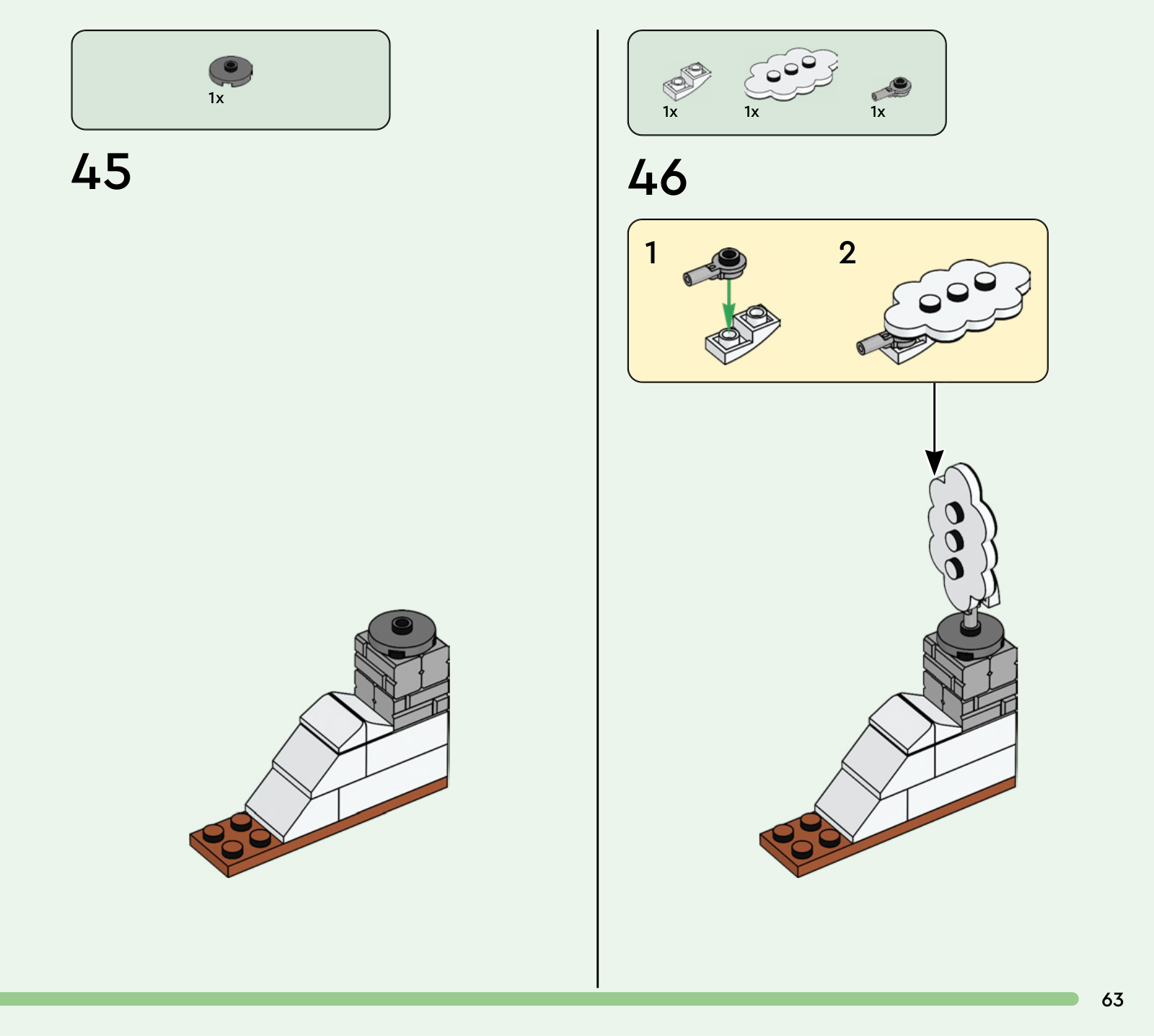 1x

45

1x 1x 1x

46

1

2

63