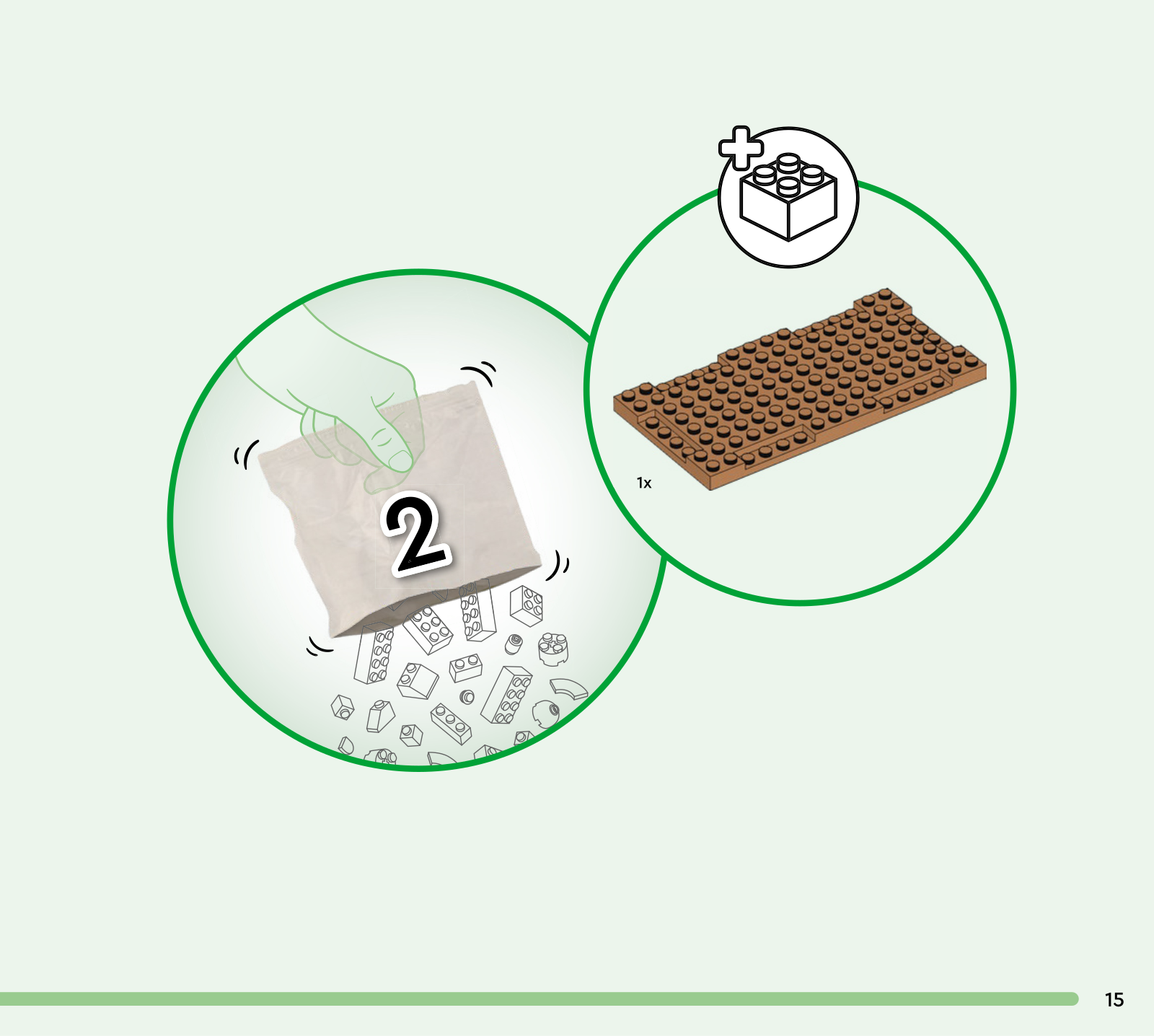 2

1x

15