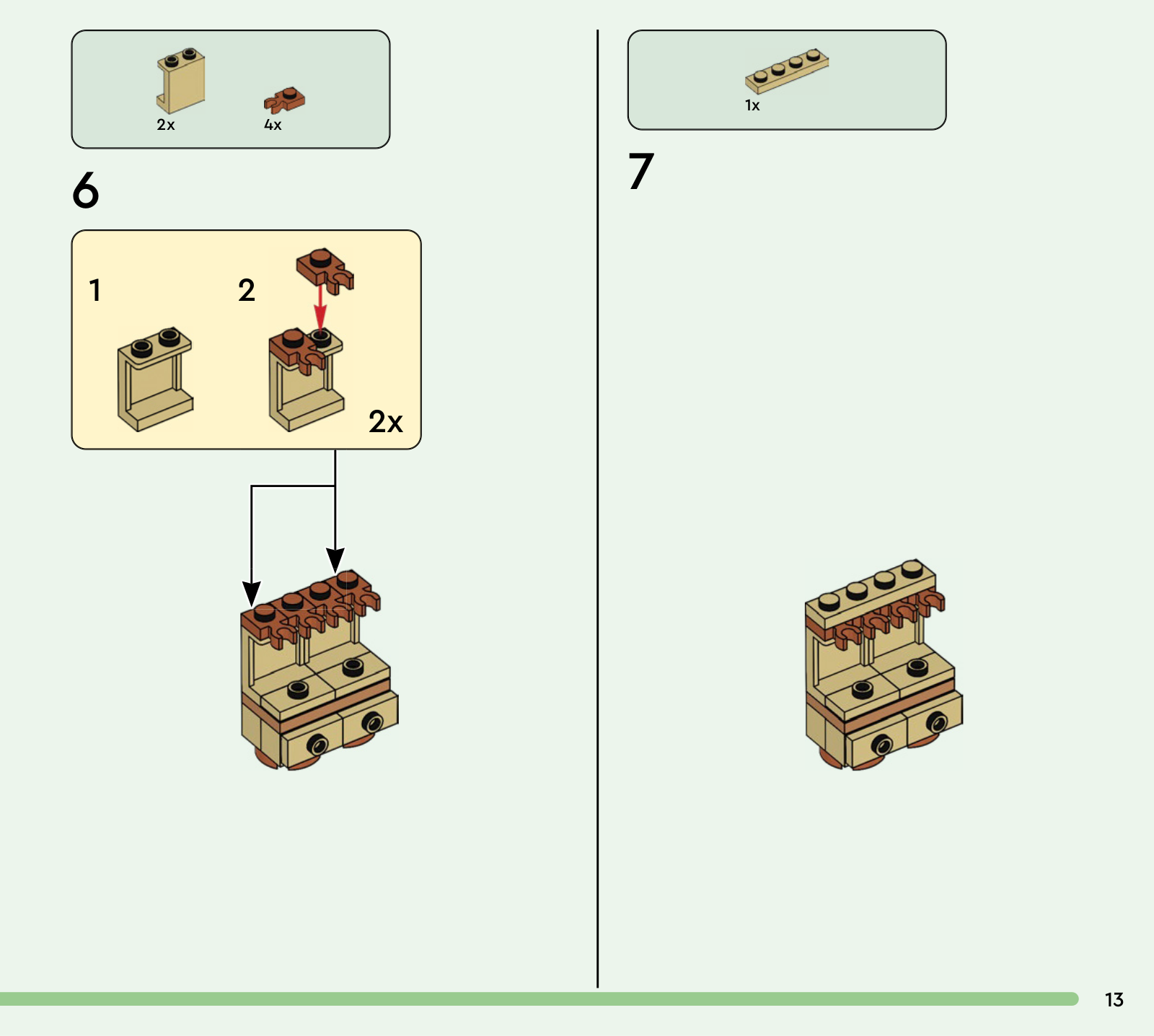 2x 4x

6

1 2

2x

1x

7

13