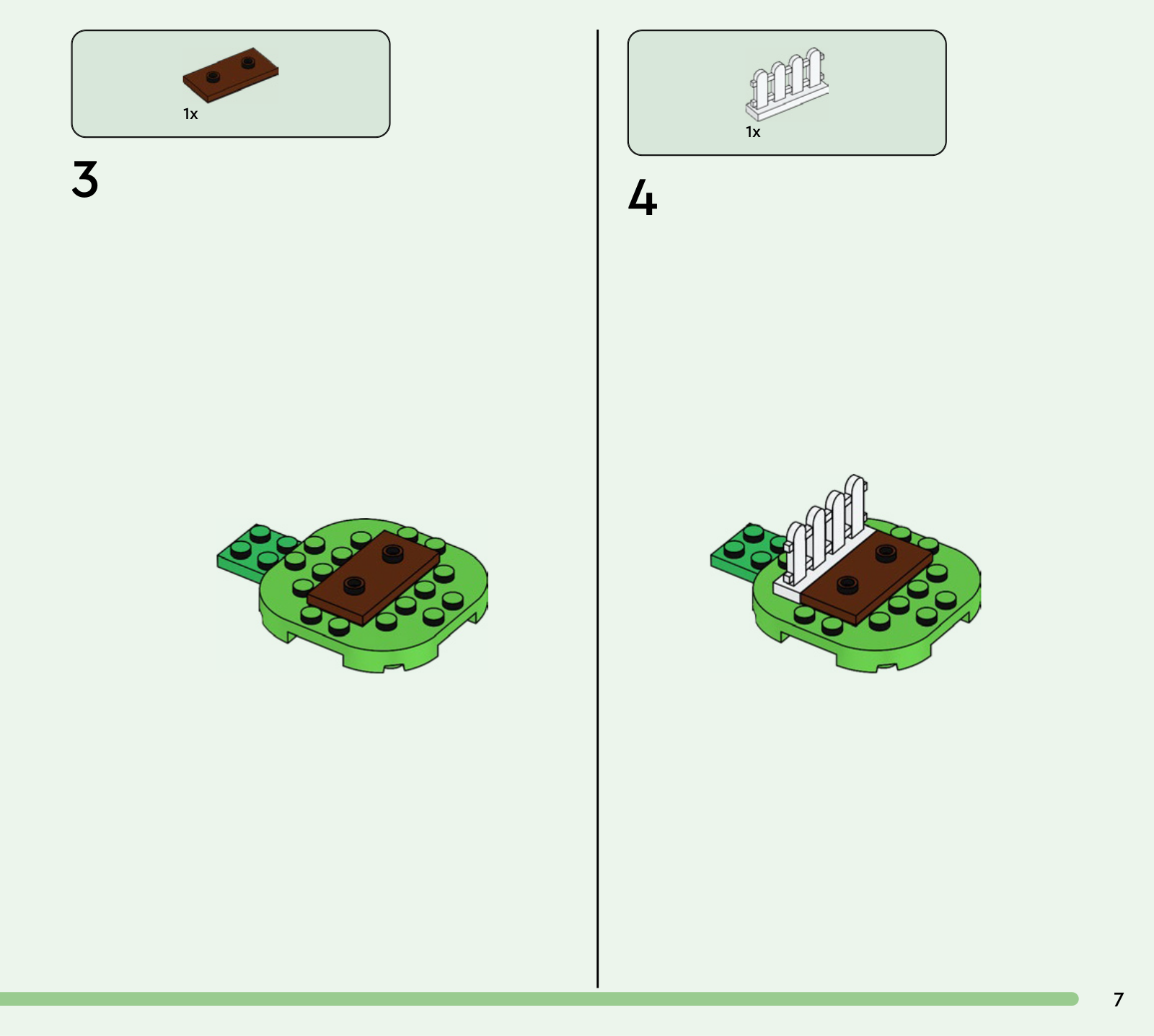 1x

3

1x

4

7