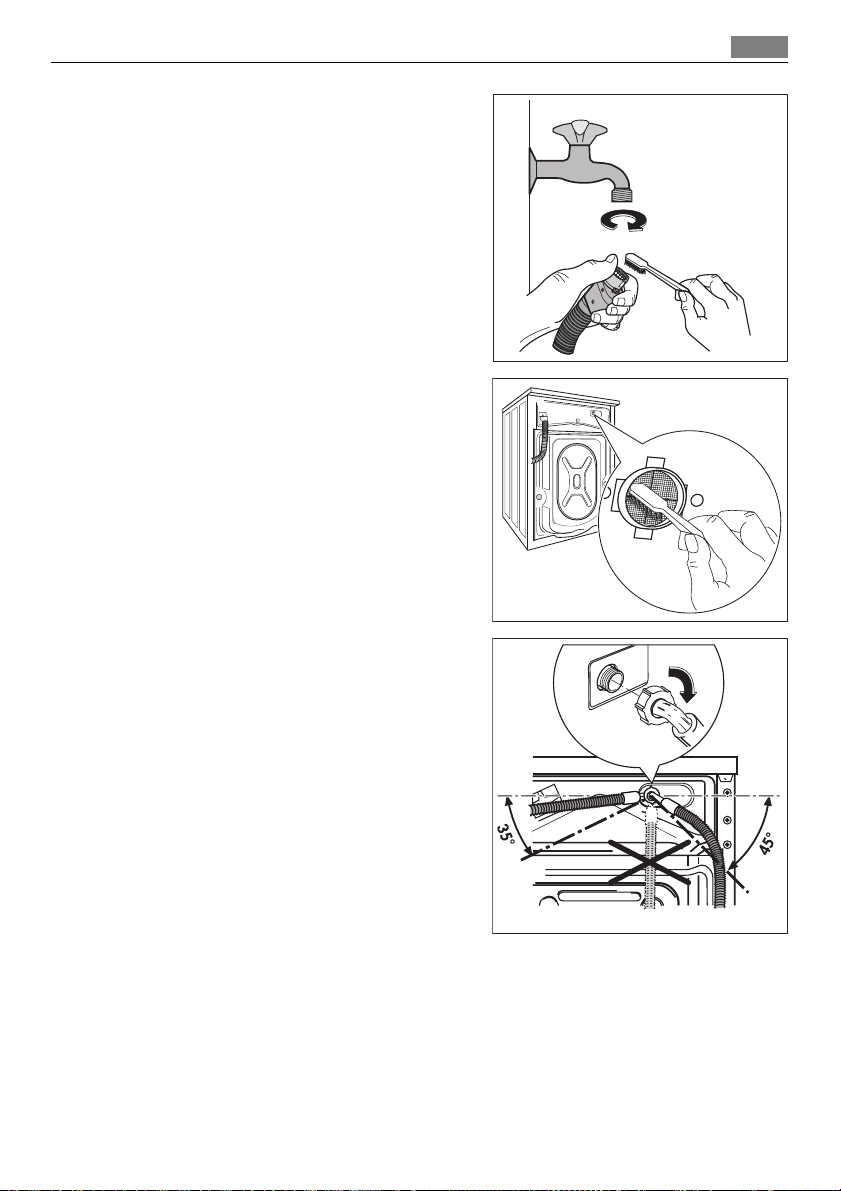 35°

45°