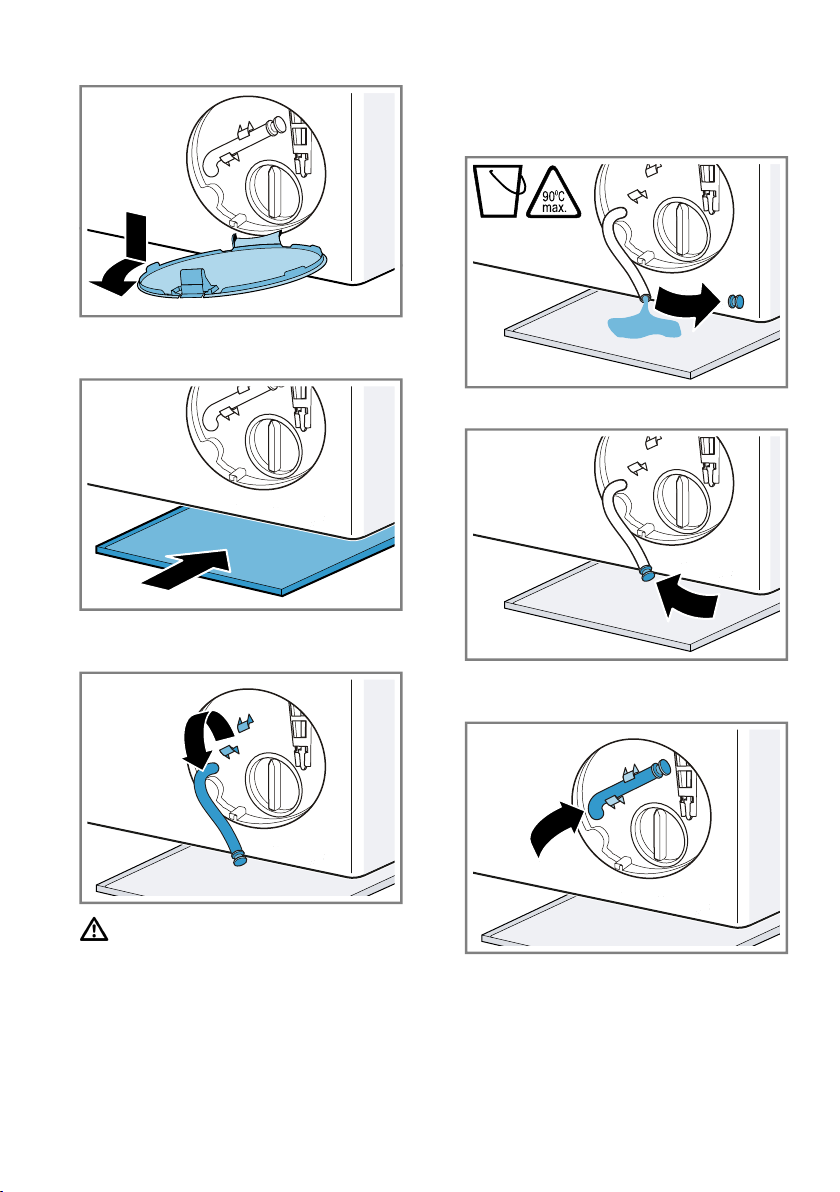 90°C max.