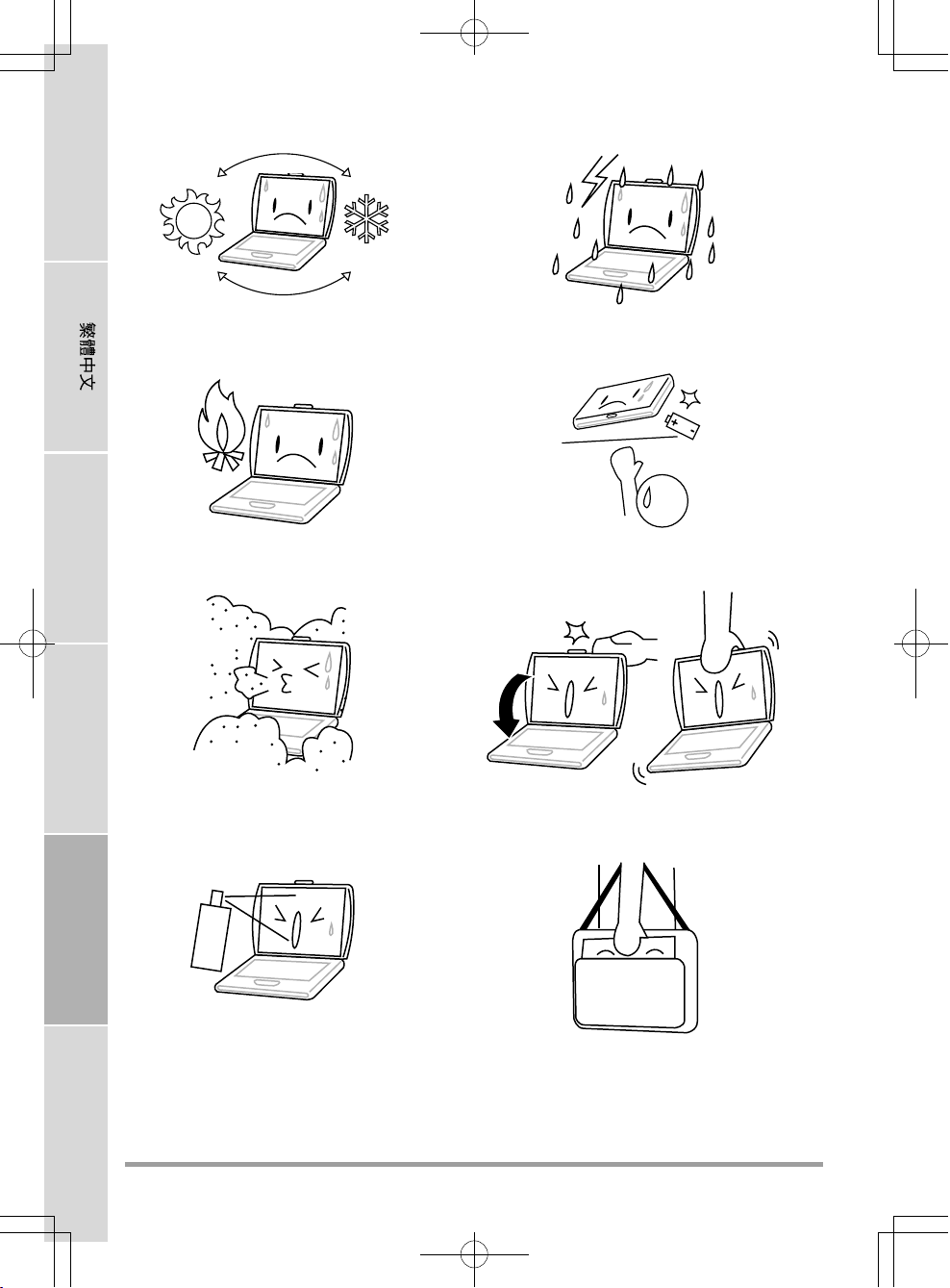 繁體中文