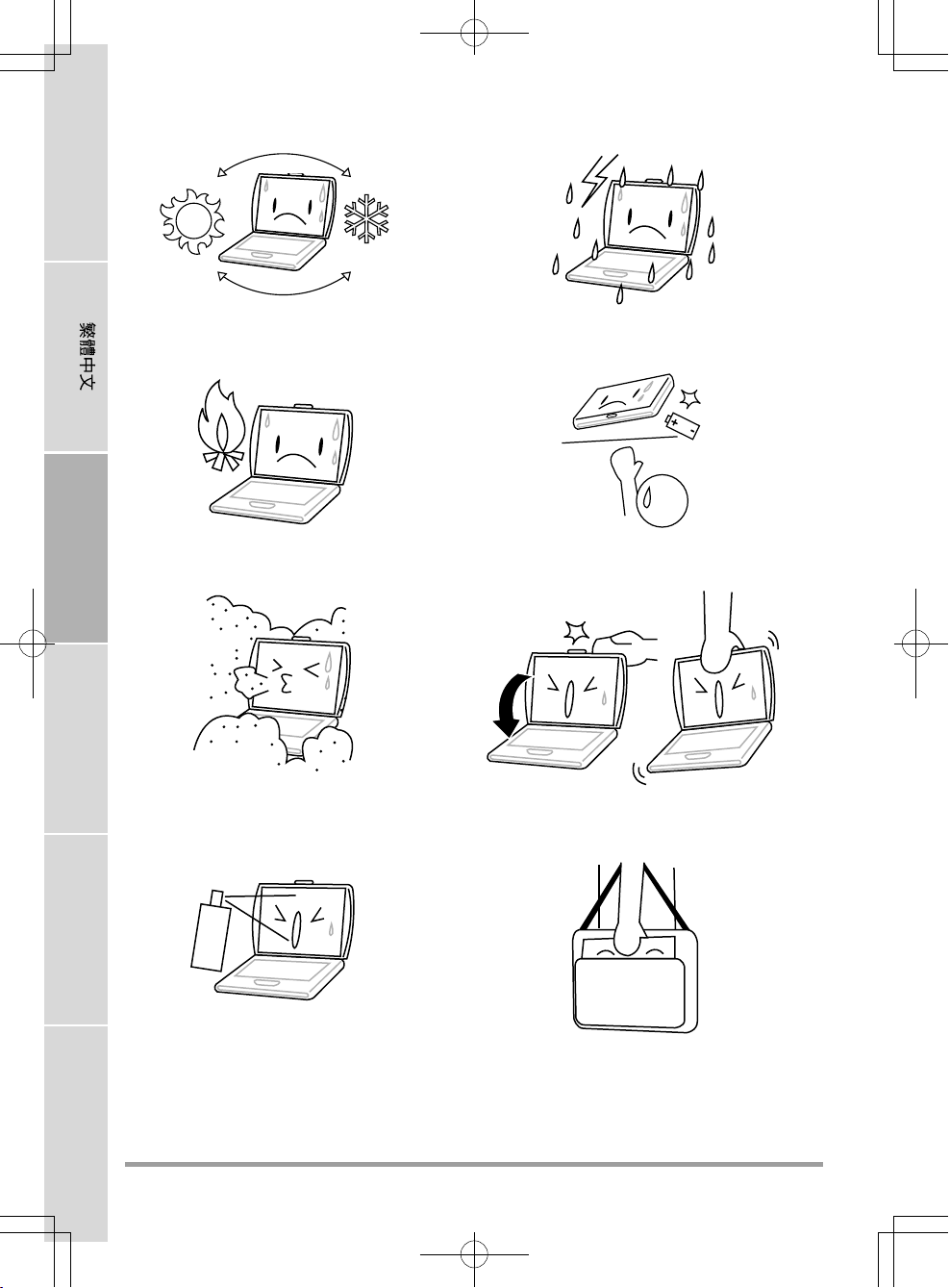 繁體中文