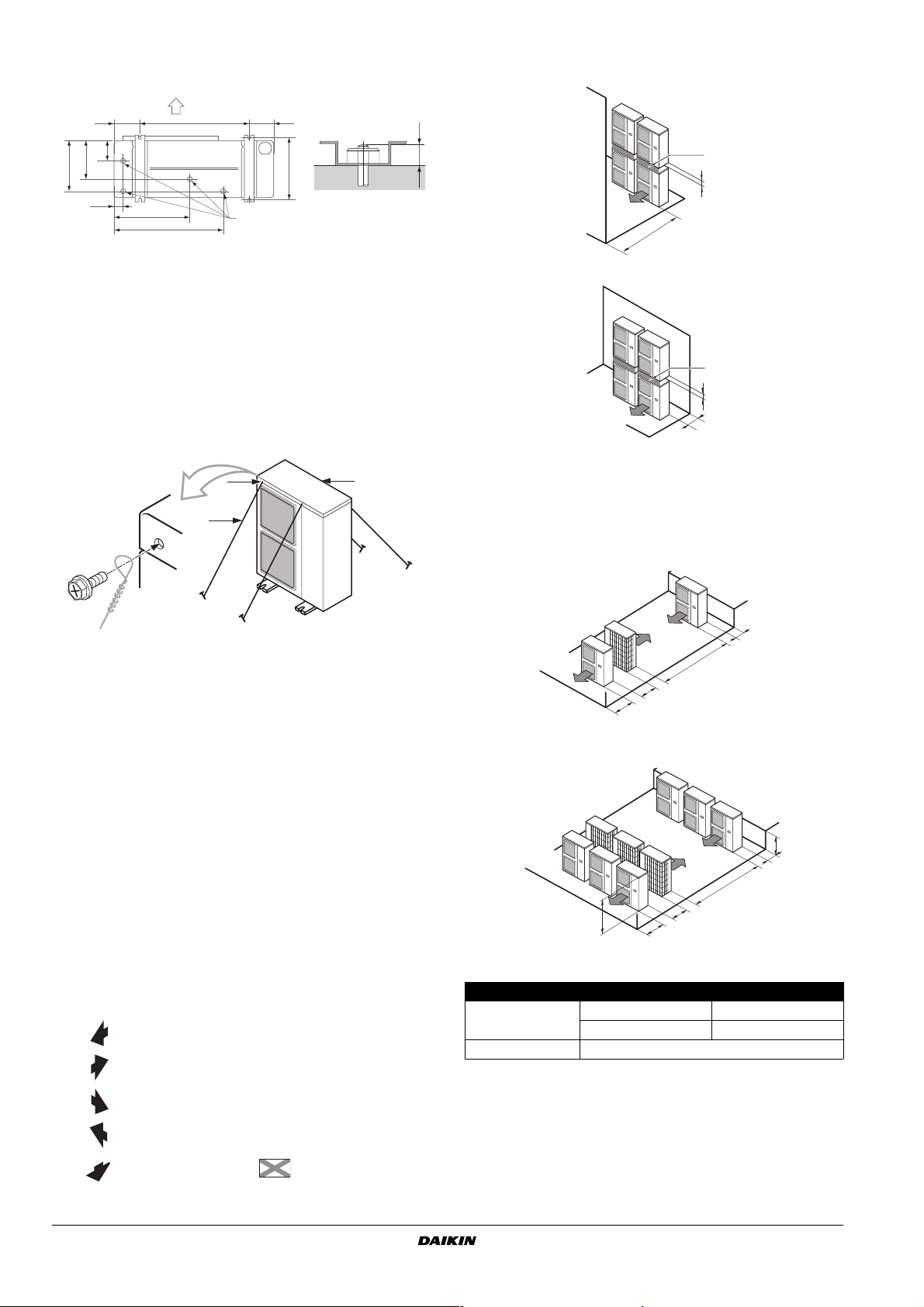 DAIKIN