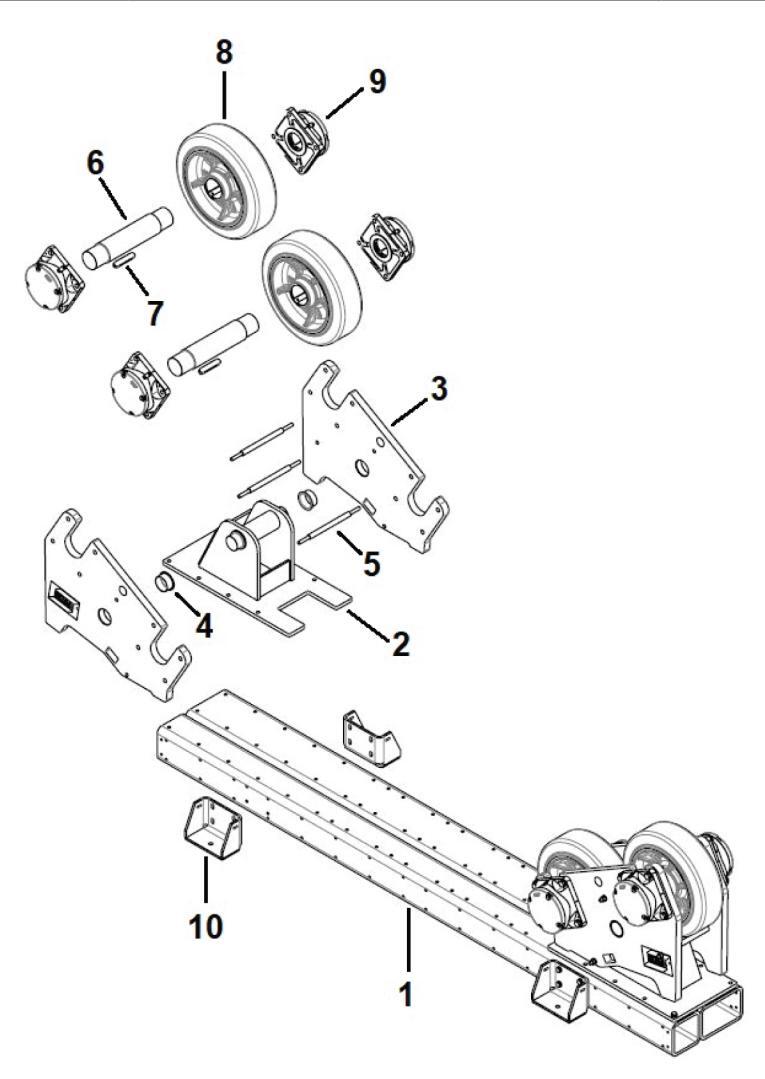 8
9
6
7
3
5
4
2
10
1