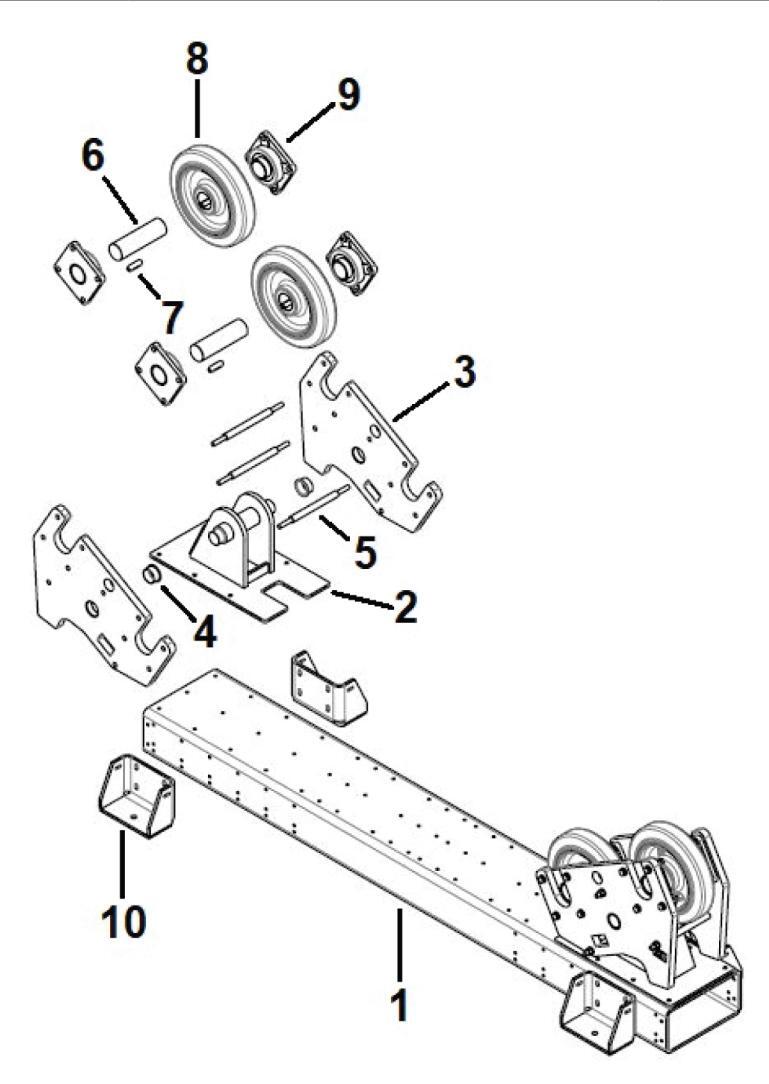 8
9
6
7
3
5
2
4
10
1