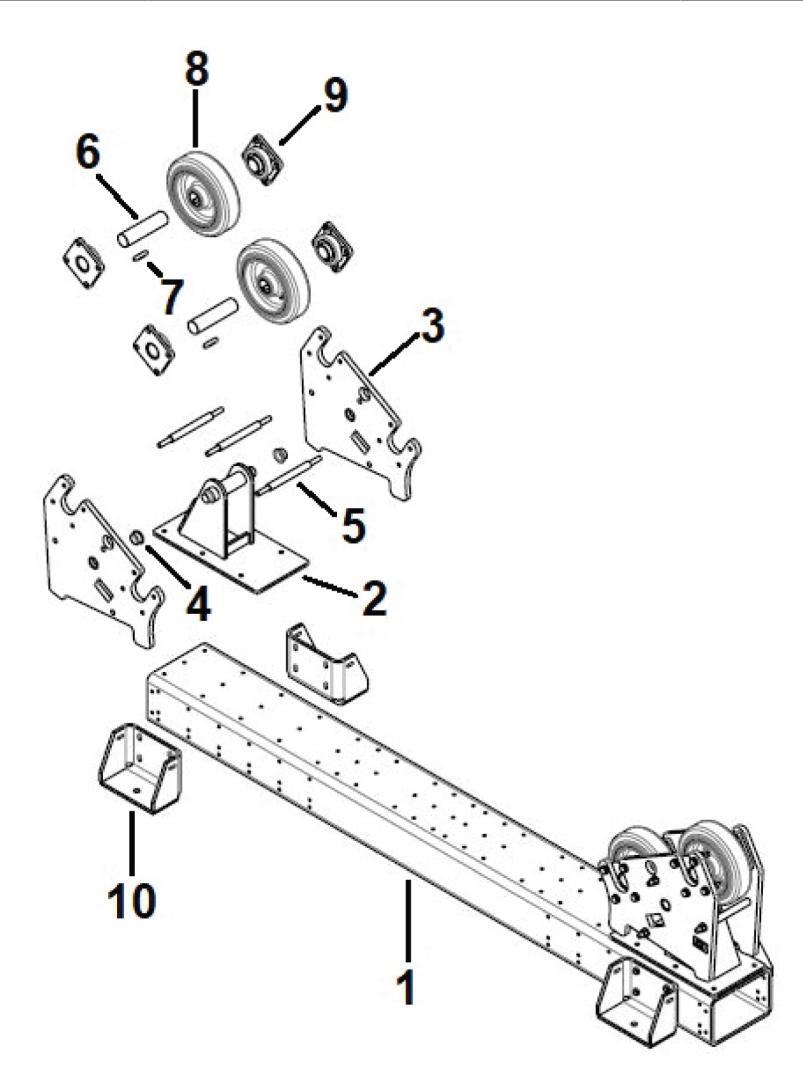 8
9
6
7
3
5
4
2
10
1