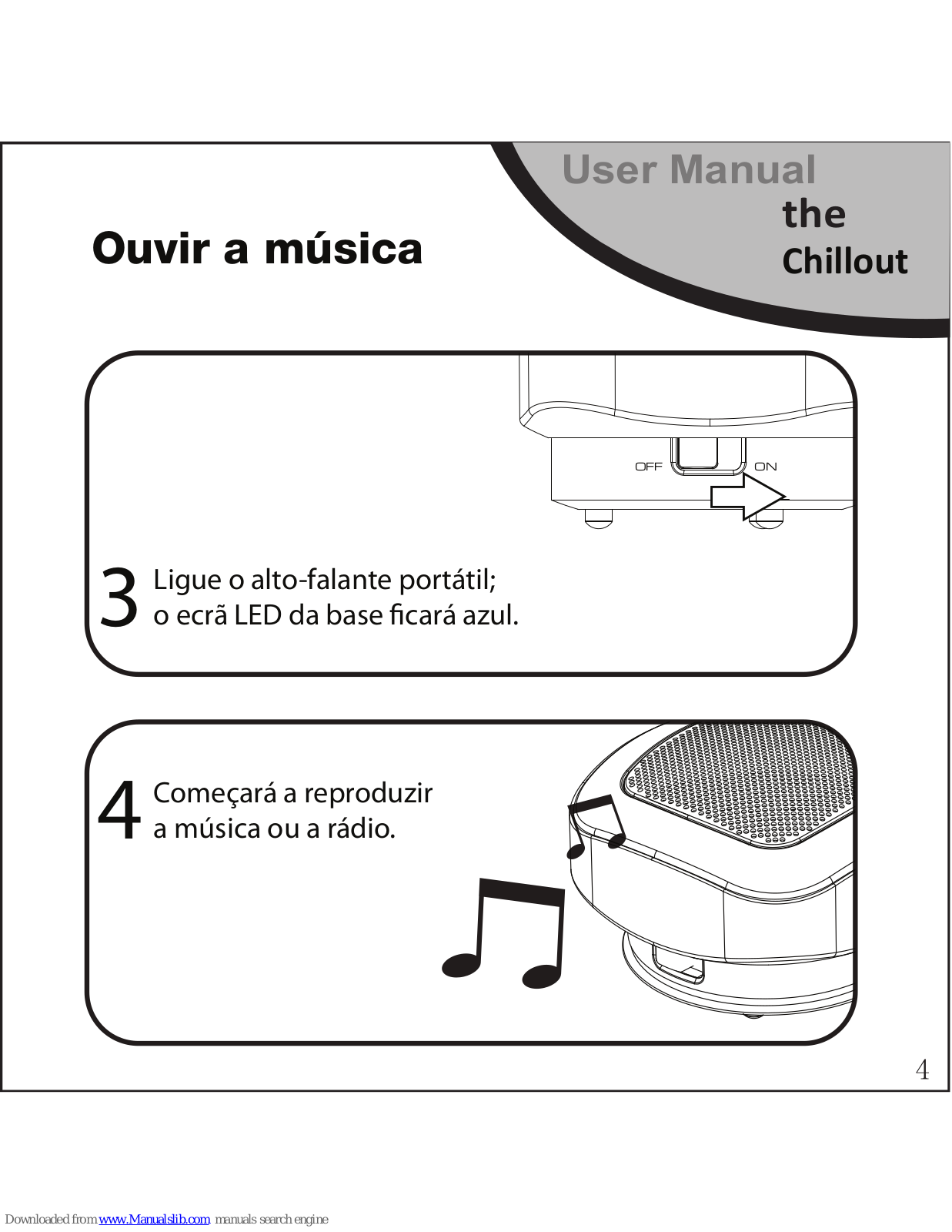 User Manual
the
Chillout

Ouvir a música

OFF ON

3 Ligue o alto-falante portátil; o ecrã LED da base ficará azul.

4 Começará a reproduzir a música ou a rádio.

4

Downloaded from www.Manualslib.com manuals search engine