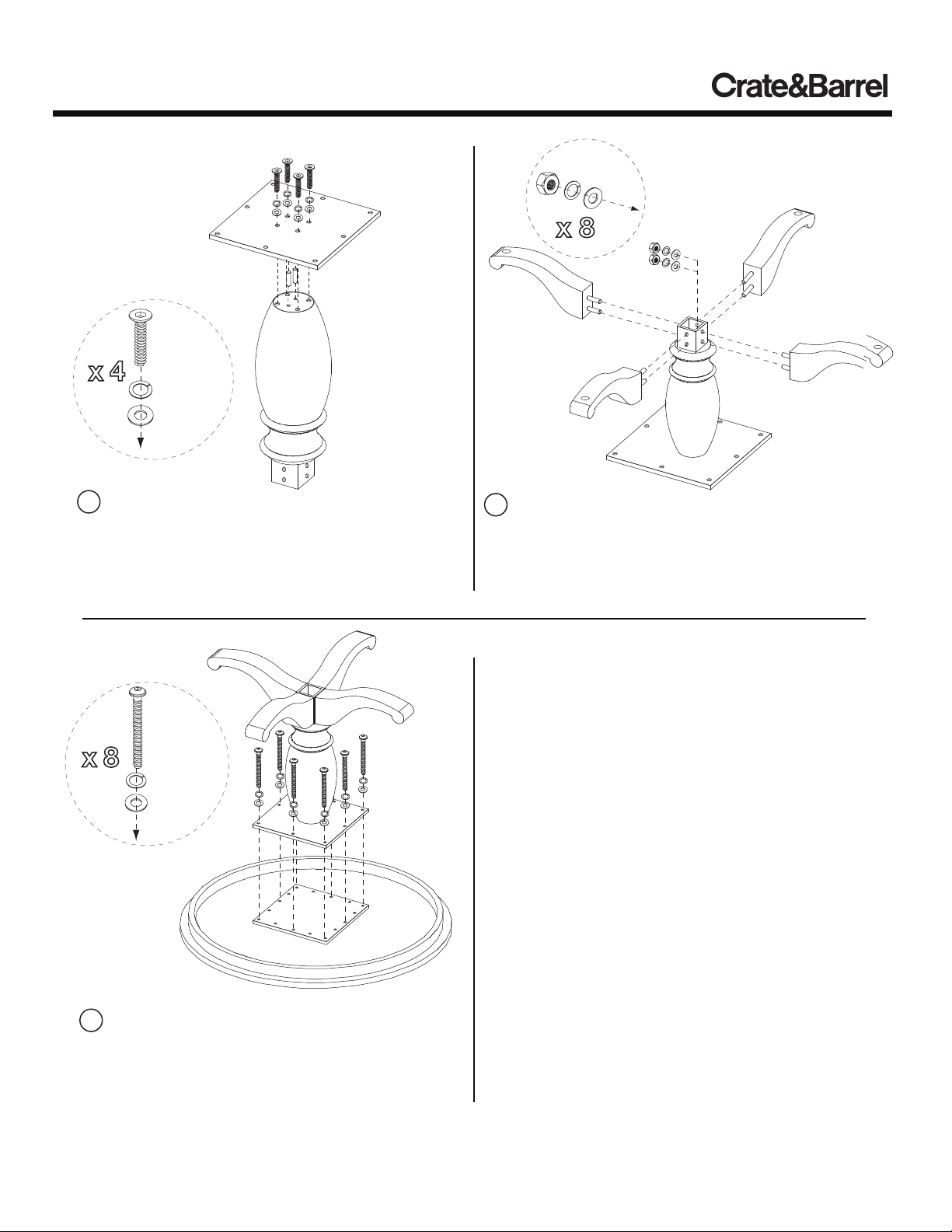 Crate&Barrel

x 4

x 8

x 8