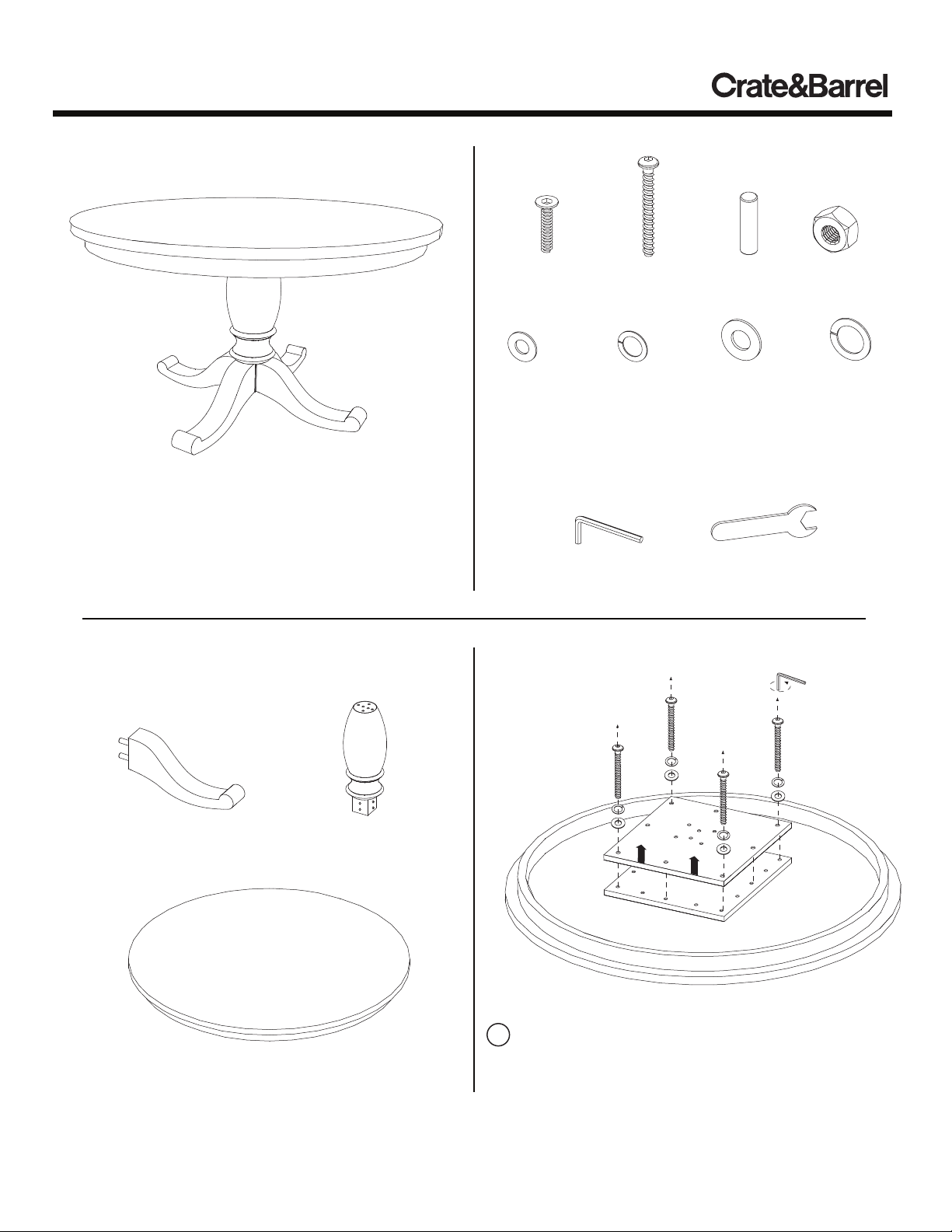 Crate&Barrel