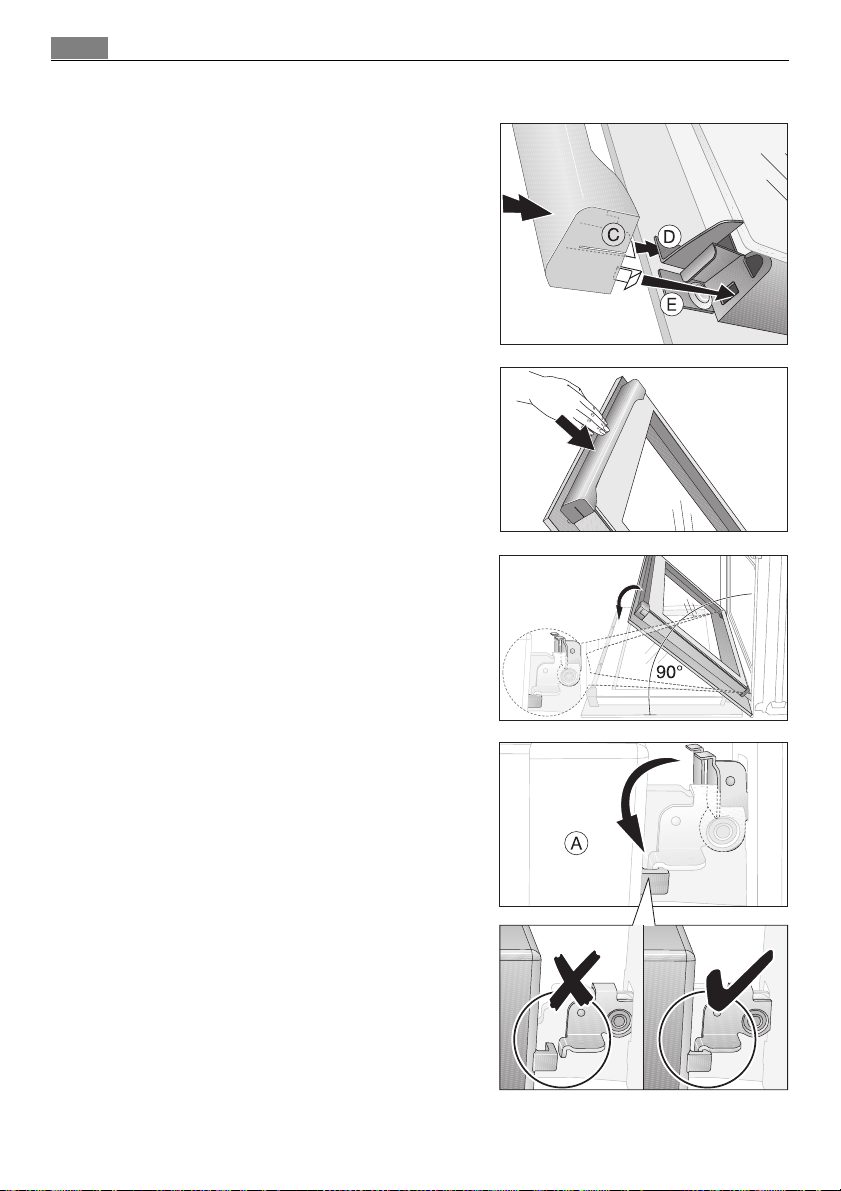 C
D
E
90°
A